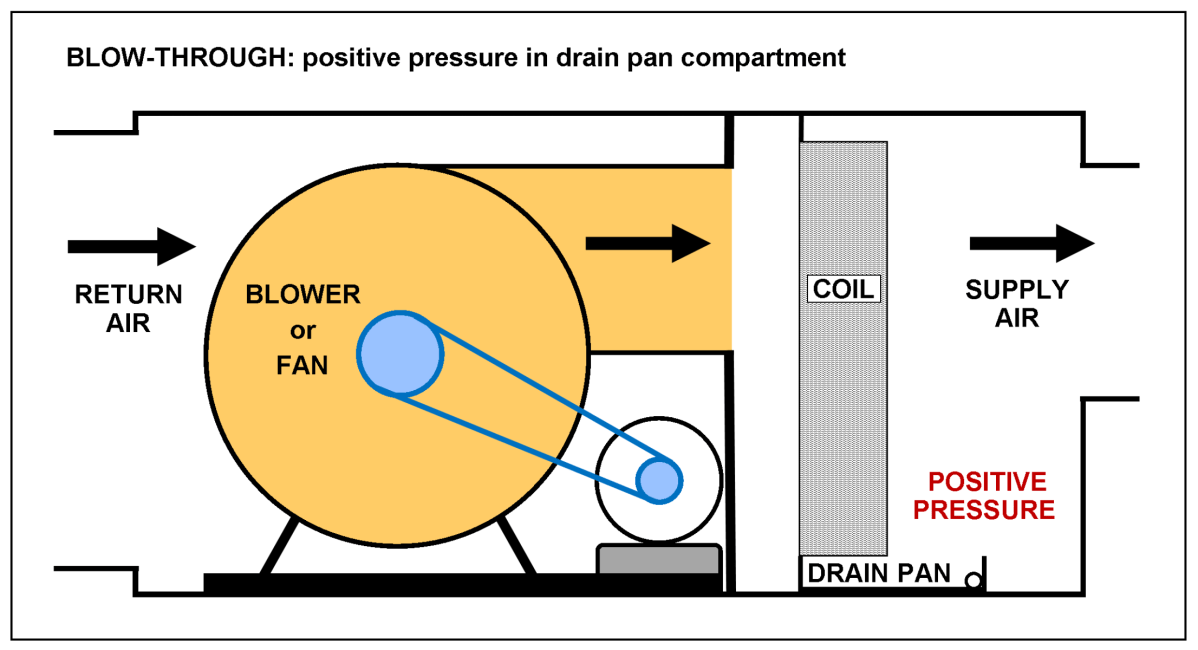 BLOW-THROUGH: positive pressure in drain pan compartment

RETURN AIR

BLOWER or FAN

COIL

SUPPLY AIR

POSITIVE PRESSURE

DRAIN PAN