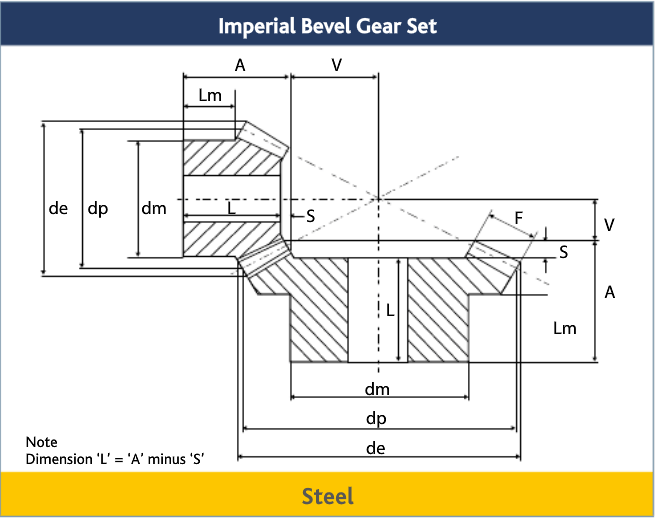 Imperial Bevel Gear Set

A
V
Lm
de
dp
dm
L
S
F
V
S
A
L
Lm
dm
dp
de

Note
Dimension 'L' = 'A' minus 'S'

Steel