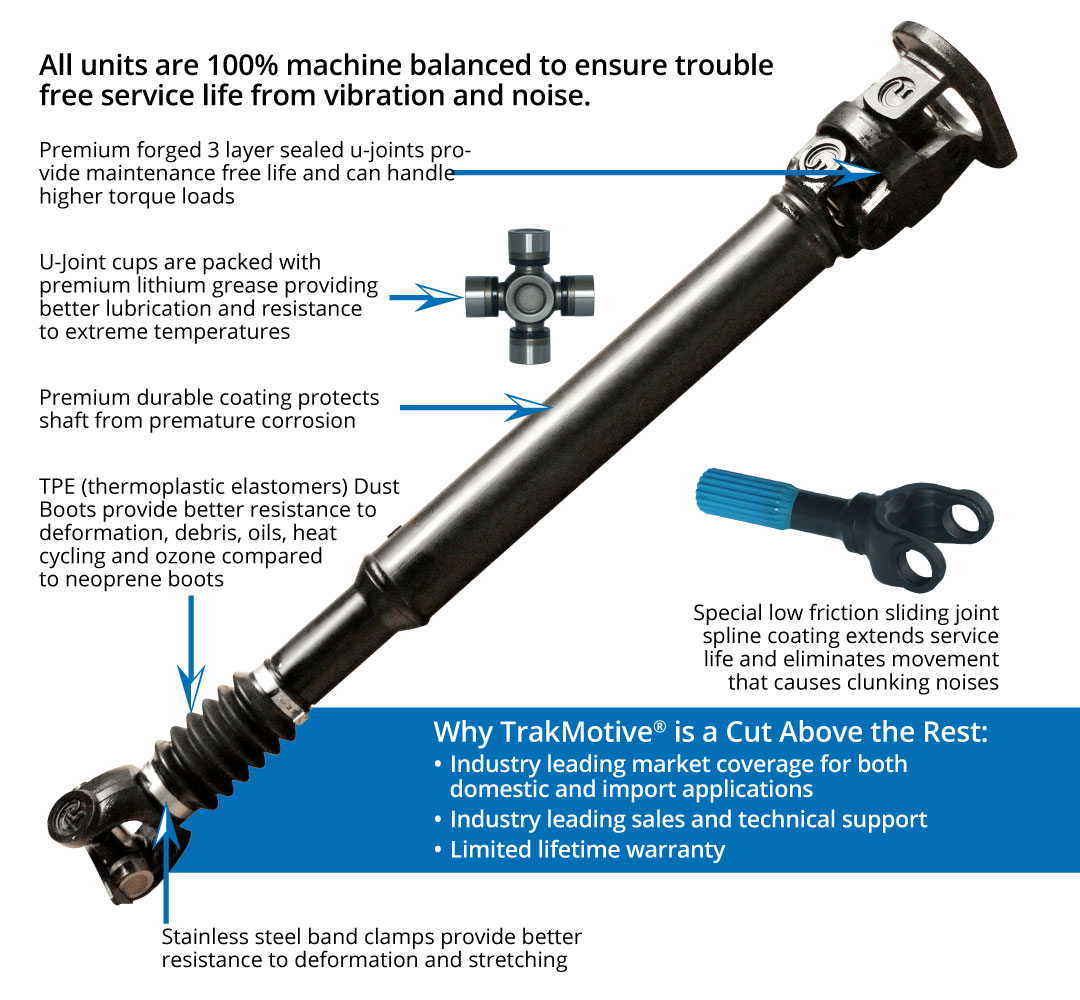 All units are 100% machine balanced to ensure trouble free service life from vibration and noise.

Premium forged 3 layer sealed u-joints provide maintenance free life and can handle higher torque loads

U-Joint cups are packed with premium lithium grease providing better lubrication and resistance to extreme temperatures

Premium durable coating protects shaft from premature corrosion

TPE (thermoplastic elastomers) Dust Boots provide better resistance to deformation, debris, oils, heat cycling and ozone compared to neoprene boots

Special low friction sliding joint spline coating extends service life and eliminates movement that causes clunking noises

Why TrakMotive® is a Cut Above the Rest:
• Industry leading market coverage for both domestic and import applications
• Industry leading sales and technical support
• Limited lifetime warranty

Stainless steel band clamps provide better resistance to deformation and stretching