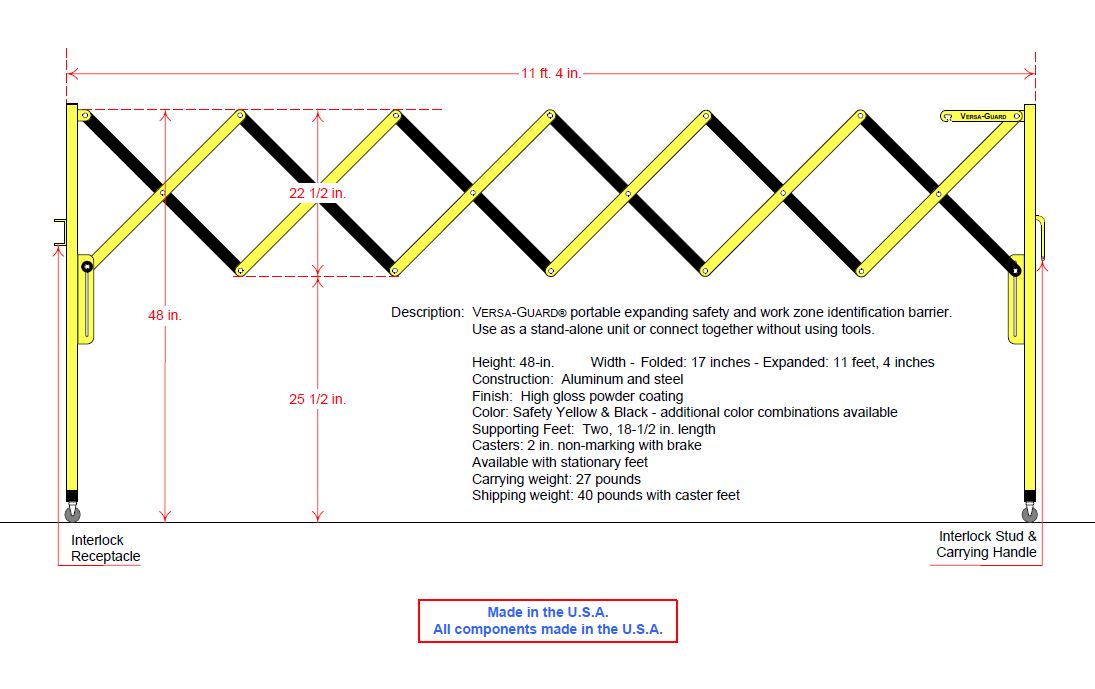 11 ft. 4 in.

VERSA-GUARD

22 1/2 in.

48 in.

25 1/2 in.

Description: VERSA-GUARD® portable expanding safety and work zone identification barrier. Use as a stand-alone unit or connect together without using tools.

Height: 48-in. Width - Folded: 17 inches - Expanded: 11 feet, 4 inches
Construction: Aluminum and steel
Finish: High gloss powder coating
Color: Safety Yellow & Black - additional color combinations available
Supporting Feet: Two, 18-1/2 in. length
Casters: 2 in. non-marking with brake
Available with stationary feet
Carrying weight: 27 pounds
Shipping weight: 40 pounds with caster feet

Interlock Receptacle

Interlock Stud & Carrying Handle

Made in the U.S.A.
All components made in the U.S.A.