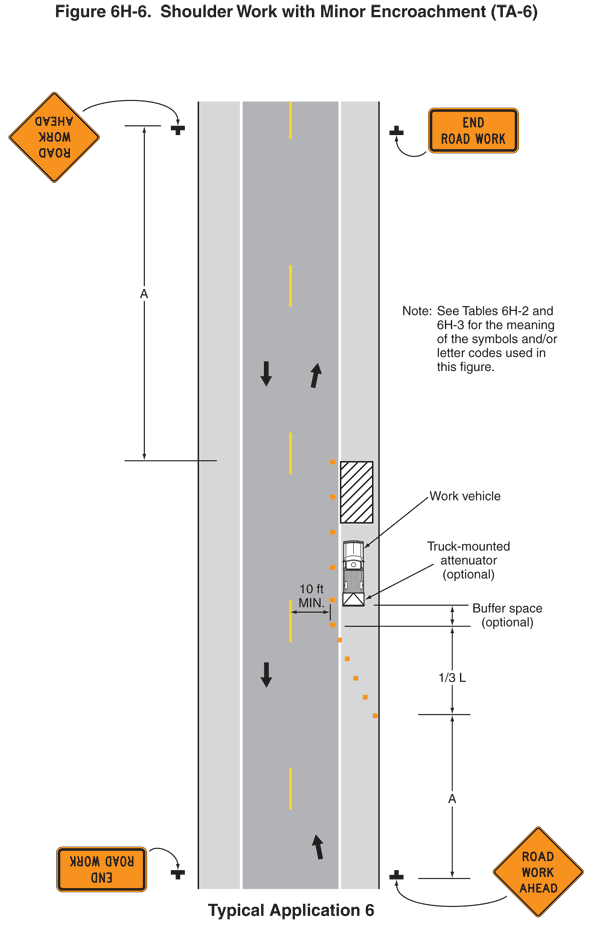 Figure 6H-6. Shoulder Work with Minor Encroachment (TA-6)

ROAD WORK AHEAD

END ROAD WORK

A

Note: See Tables 6H-2 and 6H-3 for the meaning of the symbols and/or letter codes used in this figure.

Work vehicle

Truck-mounted attenuator (optional)

10 ft MIN.

Buffer space (optional)

1/3 L

A

END ROAD WORK

ROAD WORK AHEAD

Typical Application 6