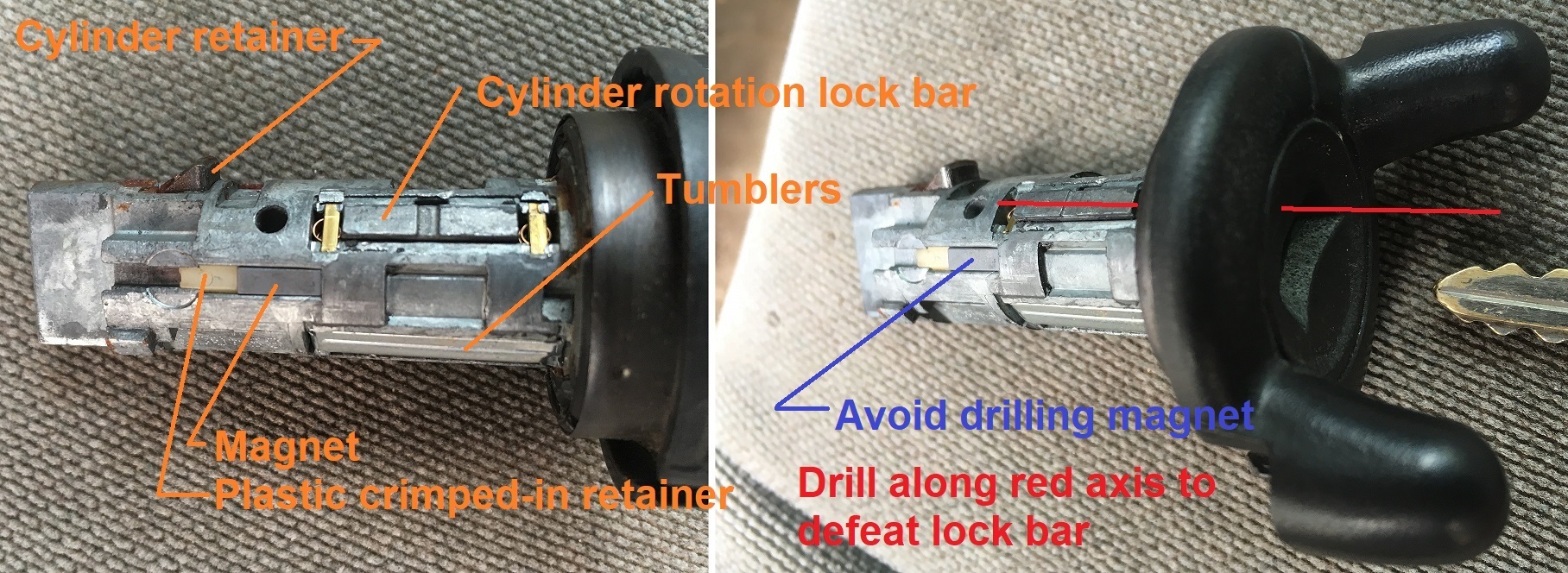 Cylinder retainer

Cylinder rotation lock bar

Tumblers

Magnet

Plastic crimped-in retainer

Avoid drilling magnet

Drill along red axis to defeat lock bar