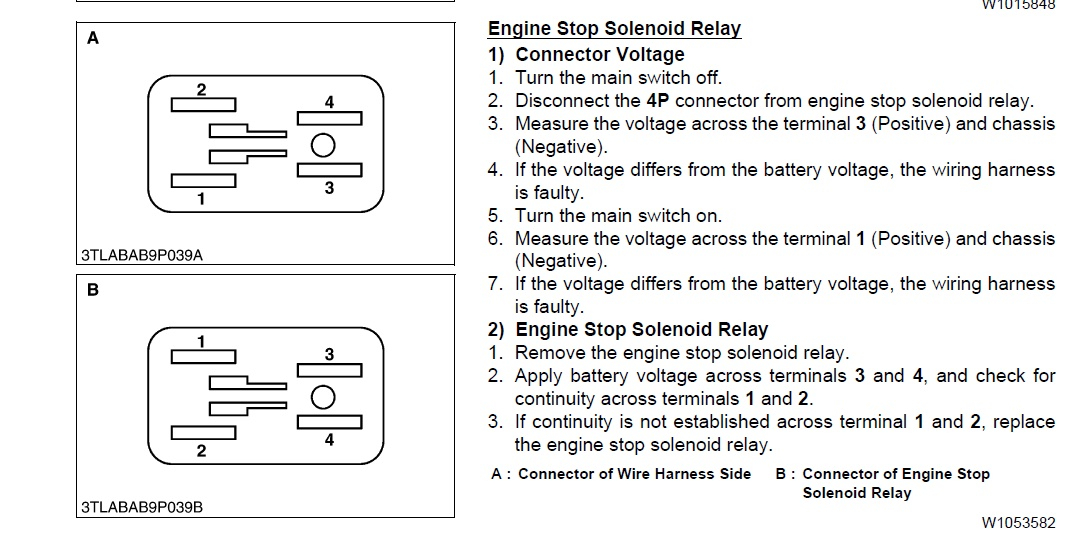 W1015848

A

2

4

1

3

3TLABAB9P039A

B

1

3

2

4

3TLABAB9P039B

Engine Stop Solenoid Relay

1) Connector Voltage

1. Turn the main switch off.
2. Disconnect the 4P connector from engine stop solenoid relay.
3. Measure the voltage across the terminal 3 (Positive) and chassis (Negative).
4. If the voltage differs from the battery voltage, the wiring harness is faulty.
5. Turn the main switch on.
6. Measure the voltage across the terminal 1 (Positive) and chassis (Negative).
7. If the voltage differs from the battery voltage, the wiring harness is faulty.

2) Engine Stop Solenoid Relay

1. Remove the engine stop solenoid relay.
2. Apply battery voltage across terminals 3 and 4, and check for continuity across terminals 1 and 2.
3. If continuity is not established across terminal 1 and 2, replace the engine stop solenoid relay.

A : Connector of Wire Harness Side  B : Connector of Engine Stop Solenoid Relay

W1053582