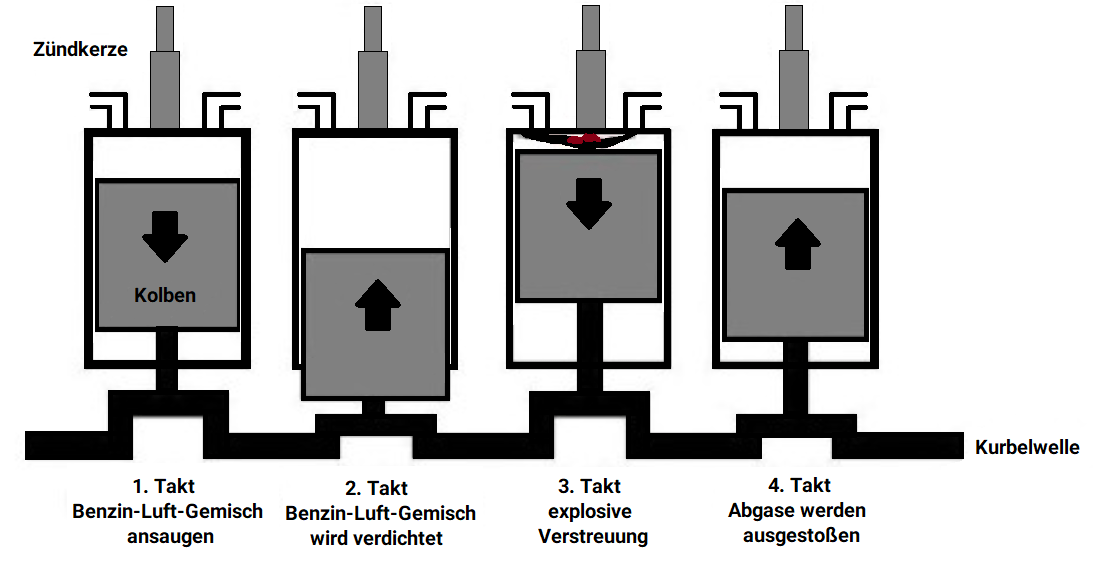 Zündkerze

Kolben

Kurbelwelle

1. Takt
Benzin-Luft-Gemisch ansaugen

2. Takt
Benzin-Luft-Gemisch wird verdichtet

3. Takt
explosive Verstreuung

4. Takt
Abgase werden ausgestoßen