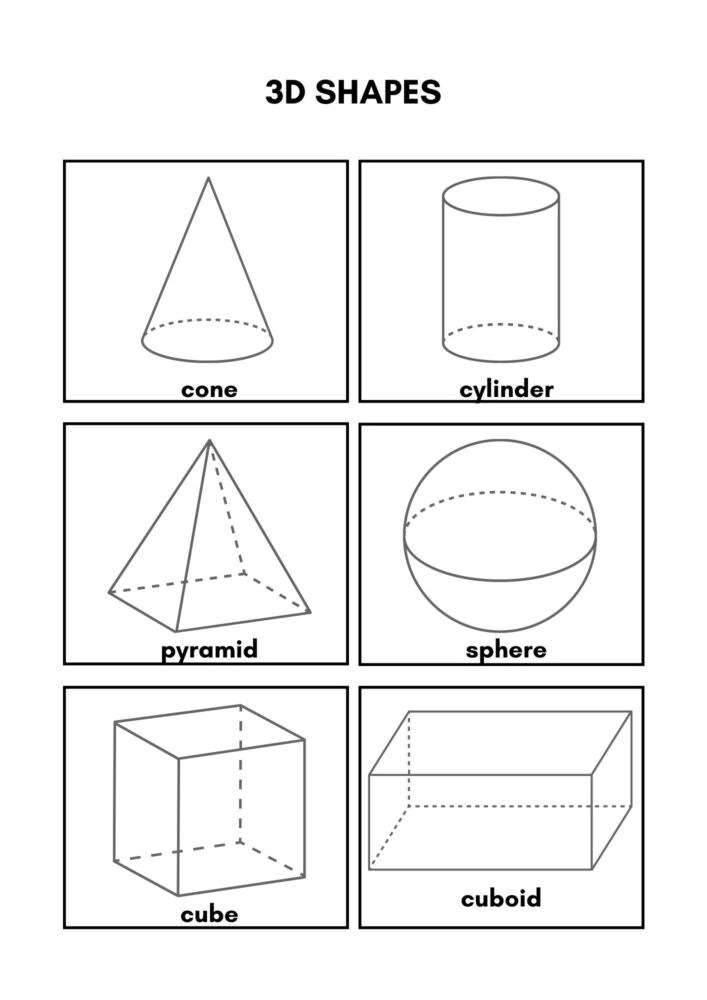 3D SHAPES

cone

cylinder

pyramid

sphere

cube

cuboid