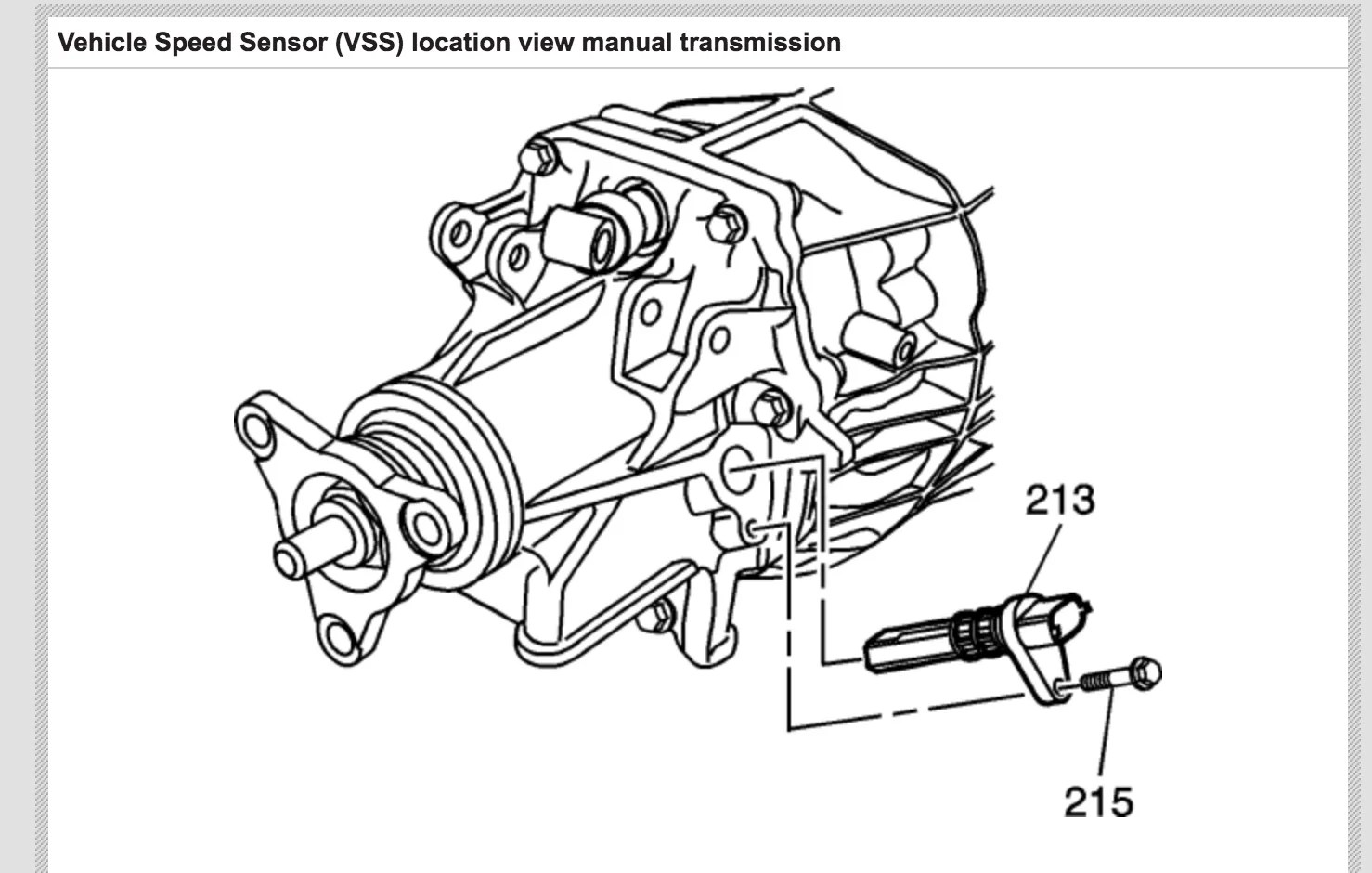 Vehicle Speed Sensor (VSS) location view manual transmission

213

215