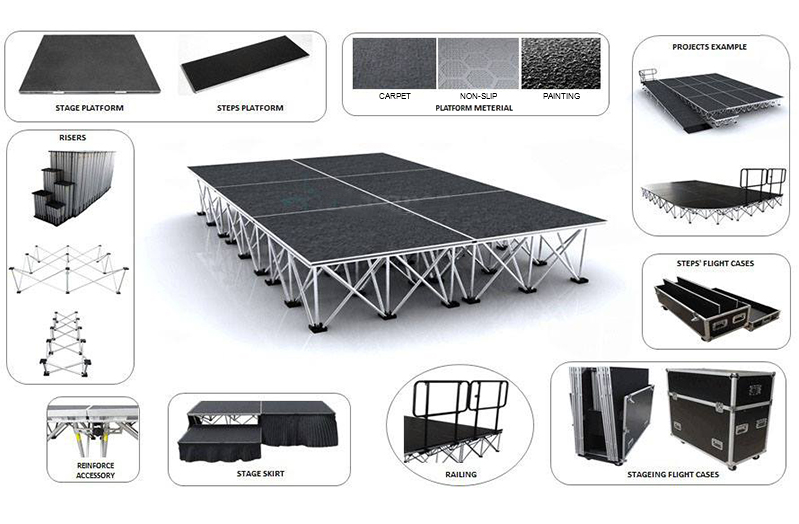 STAGE PLATFORM

STEPS PLATFORM

CARPET

NON-SLIP

PAINTING

PLATFORM METERIAL

PROJECTS EXAMPLE

RISERS

STEPS' FLIGHT CASES

REINFORCE ACCESSORY

STAGE SKIRT

RAILING

STAGEING FLIGHT CASES