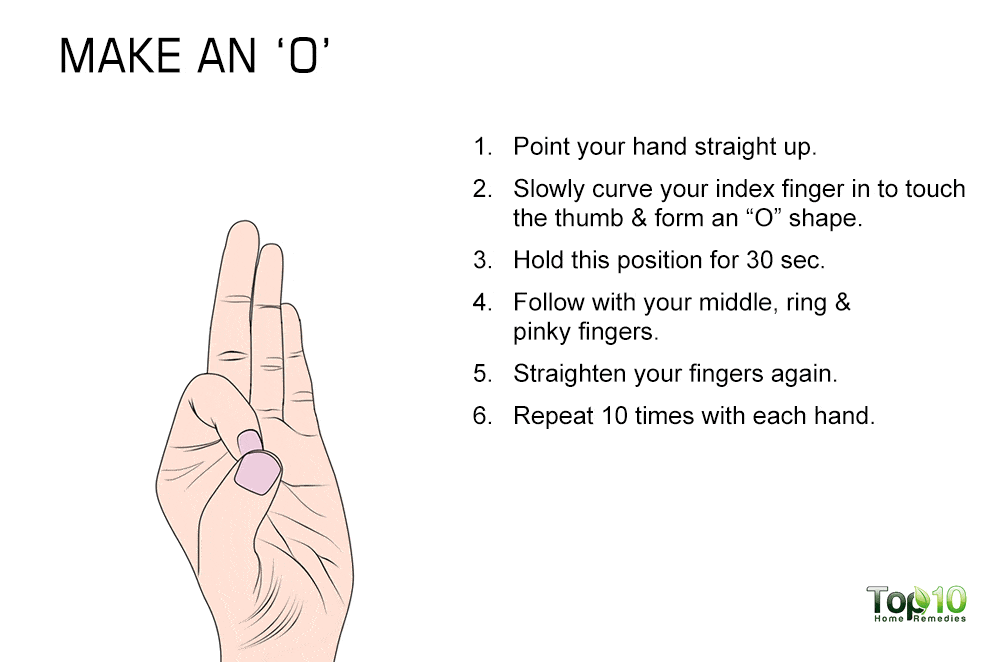 MAKE AN ‘O’

1. Point your hand straight up.
2. Slowly curve your index finger in to touch the thumb & form an “O” shape.
3. Hold this position for 30 sec.
4. Follow with your middle, ring & pinky fingers.
5. Straighten your fingers again.
6. Repeat 10 times with each hand.

Top10 Home Remedies