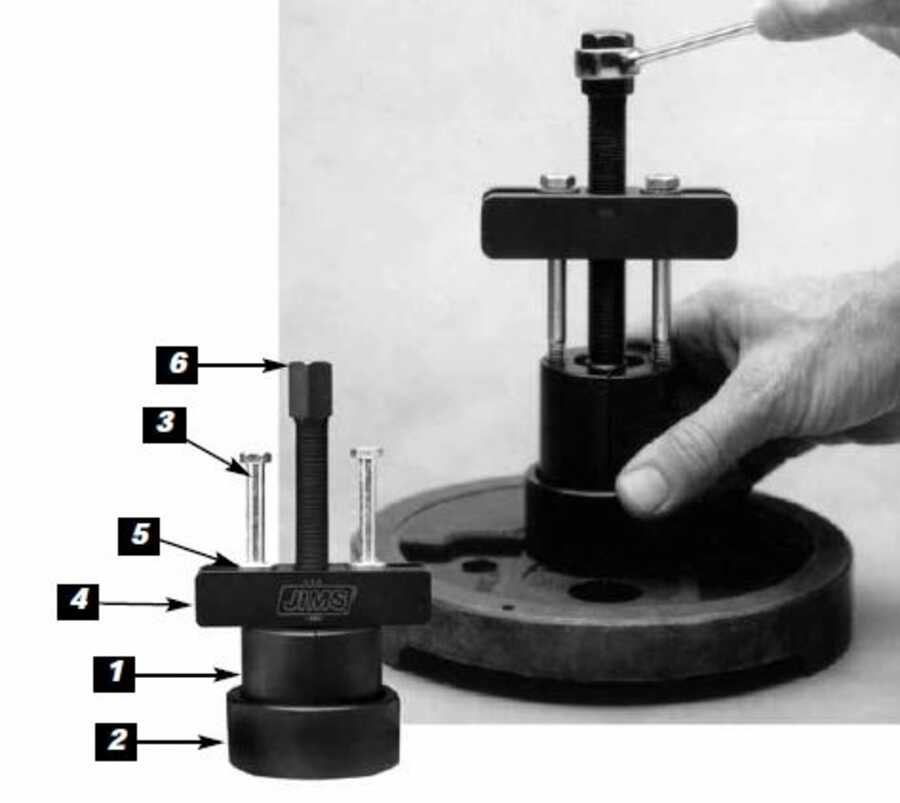 6
3
5
4
JIMS
1
2