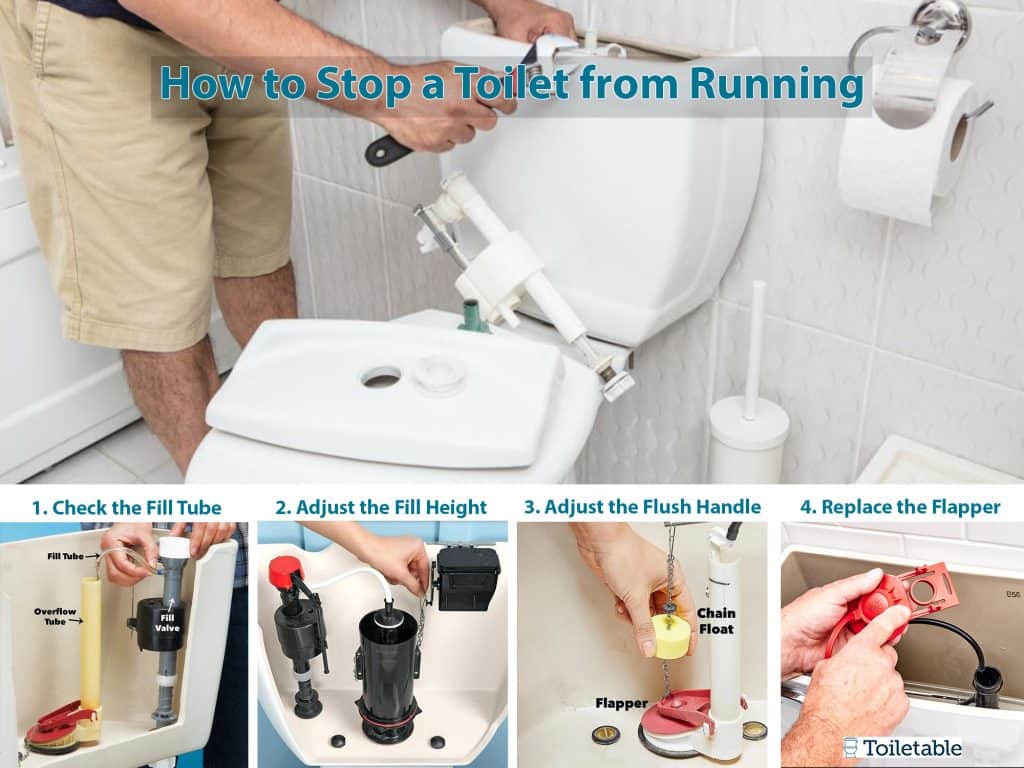 How to Stop a Toilet from Running

1. Check the Fill Tube

Fill Tube

Overflow Tube

Fill Valve

2. Adjust the Fill Height

3. Adjust the Flush Handle

Chain Float

Flapper

4. Replace the Flapper

Toiletable