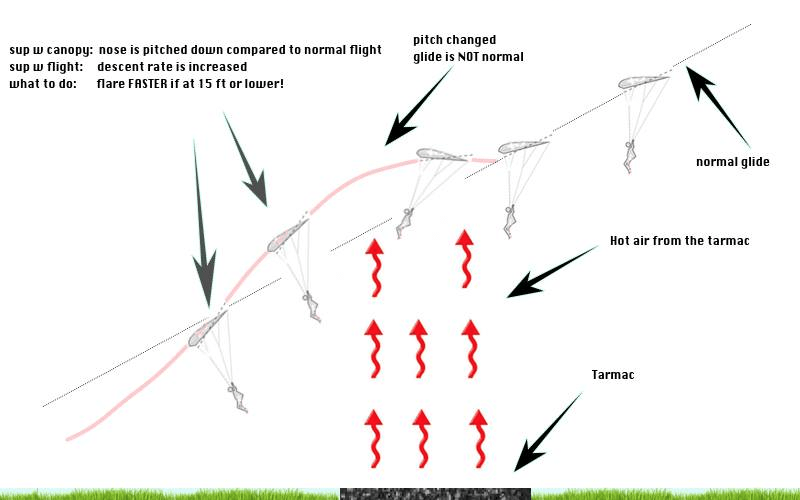 sup w canopy: nose is pitched down compared to normal flight
sup w flight: descent rate is increased
what to do: flare FASTER if at 15 ft or lower!

pitch changed
glide is NOT normal

normal glide

Hot air from the tarmac

Tarmac