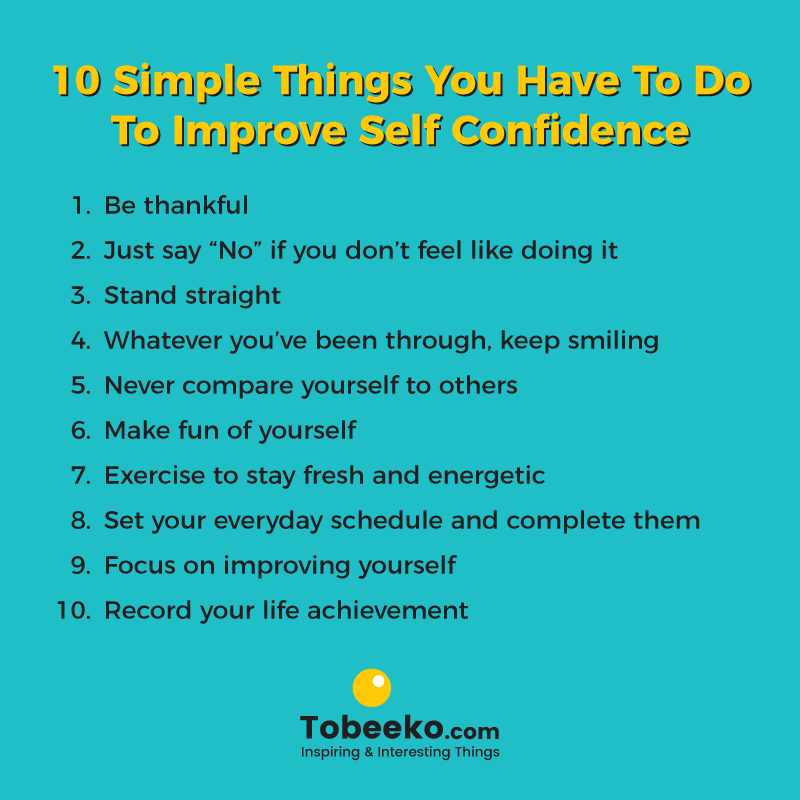 10 Simple Things You Have To Do To Improve Self Confidence

1. Be thankful
2. Just say “No” if you don’t feel like doing it
3. Stand straight
4. Whatever you’ve been through, keep smiling
5. Never compare yourself to others
6. Make fun of yourself
7. Exercise to stay fresh and energetic
8. Set your everyday schedule and complete them
9. Focus on improving yourself
10. Record your life achievement

Tobeeko.com
Inspiring & Interesting Things