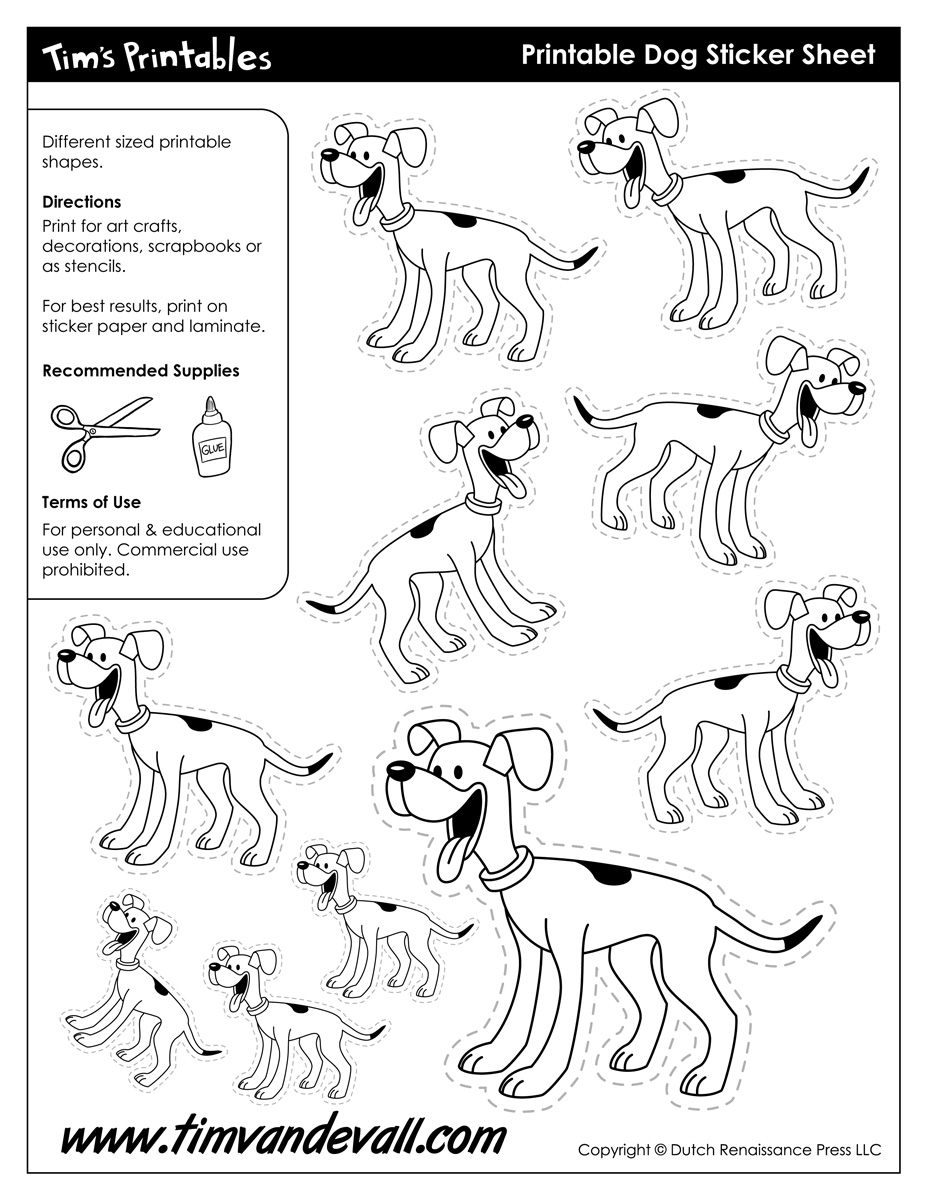 Tim's Printables

Printable Dog Sticker Sheet

Different sized printable shapes.

Directions
Print for art crafts, decorations, scrapbooks or as stencils.

For best results, print on sticker paper and laminate.

Recommended Supplies

GLUE

Terms of Use
For personal & educational use only. Commercial use prohibited.

www.timvandevall.com

Copyright © Dutch Renaissance Press LLC