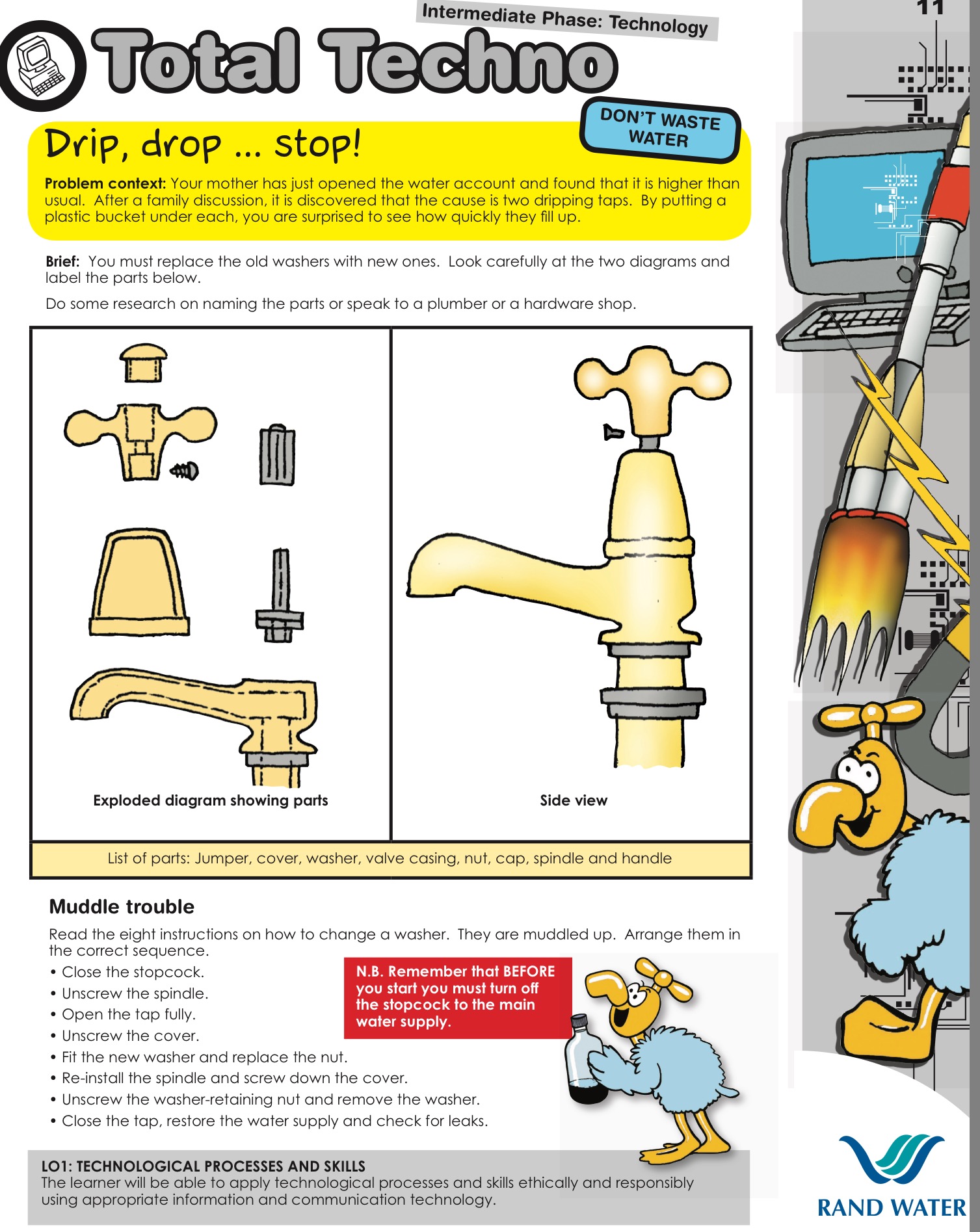 Intermediate Phase: Technology

11

Total Techno

DON'T WASTE WATER

Drip, drop ... stop!

**Problem context:** Your mother has just opened the water account and found that it is higher than usual. After a family discussion, it is discovered that the cause is two dripping taps. By putting a plastic bucket under each, you are surprised to see how quickly they fill up.

**Brief:** You must replace the old washers with new ones. Look carefully at the two diagrams and label the parts below.

Do some research on naming the parts or speak to a plumber or a hardware shop.

Exploded diagram showing parts

Side view

List of parts: Jumper, cover, washer, valve casing, nut, cap, spindle and handle

Muddle trouble

Read the eight instructions on how to change a washer. They are muddled up. Arrange them in the correct sequence.

• Close the stopcock.
• Unscrew the spindle.
• Open the tap fully.
• Unscrew the cover.
• Fit the new washer and replace the nut.
• Re-install the spindle and screw down the cover.
• Unscrew the washer-retaining nut and remove the washer.
• Close the tap, restore the water supply and check for leaks.

N.B. Remember that BEFORE you start you must turn off the stopcock to the main water supply.

LO1: TECHNOLOGICAL PROCESSES AND SKILLS
The learner will be able to apply technological processes and skills ethically and responsibly using appropriate information and communication technology.

RAND WATER