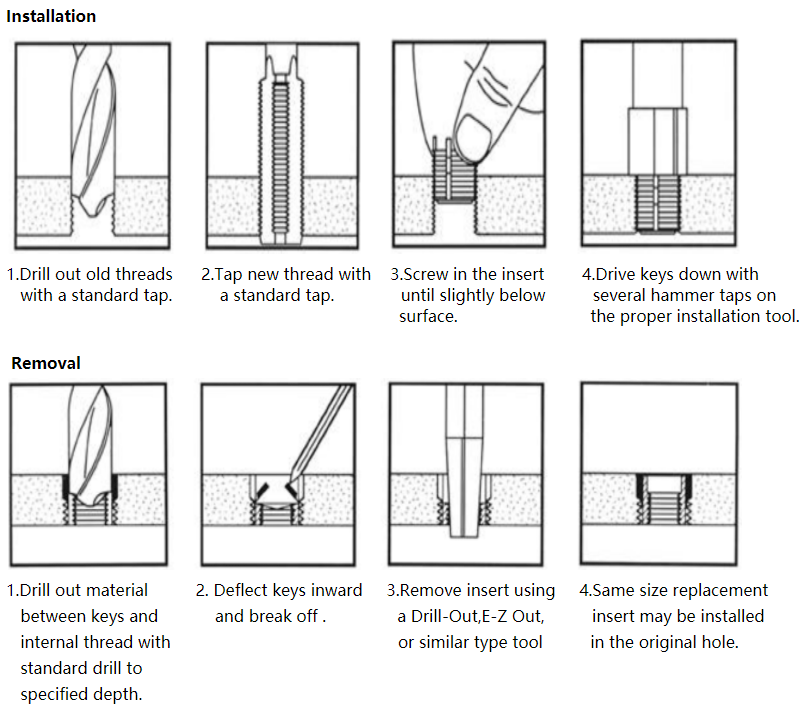 Installation

1.Drill out old threads with a standard tap.

2.Tap new thread with a standard tap.

3.Screw in the insert until slightly below surface.

4.Drive keys down with several hammer taps on the proper installation tool.

Removal

1.Drill out material between keys and internal thread with standard drill to specified depth.

2. Deflect keys inward and break off .

3.Remove insert using a Drill-Out,E-Z Out, or similar type tool

4.Same size replacement insert may be installed in the original hole.