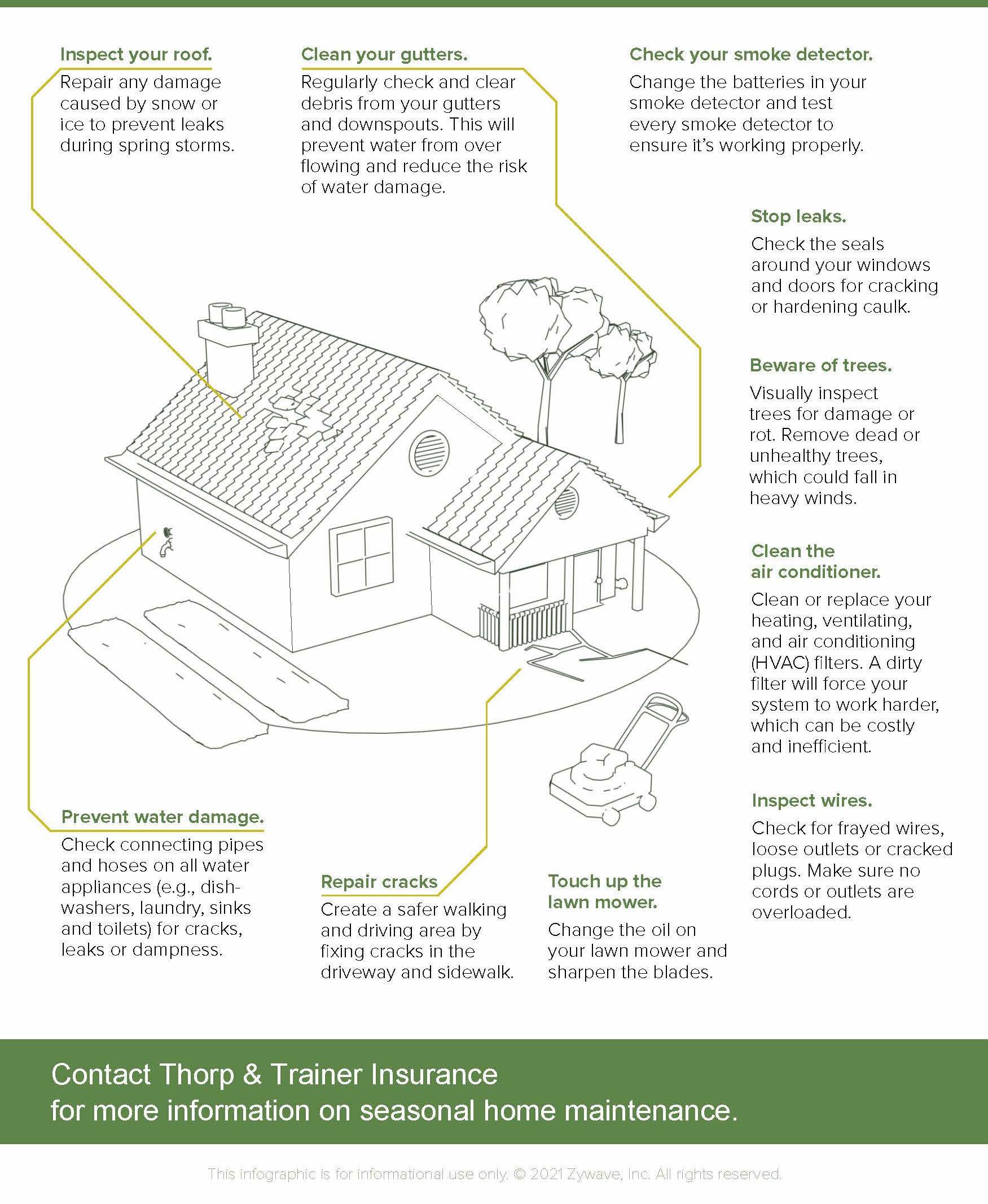 Inspect your roof.
Repair any damage caused by snow or ice to prevent leaks during spring storms.

Clean your gutters.
Regularly check and clear debris from your gutters and downspouts. This will prevent water from over flowing and reduce the risk of water damage.

Check your smoke detector.
Change the batteries in your smoke detector and test every smoke detector to ensure it's working properly.

Stop leaks.
Check the seals around your windows and doors for cracking or hardening caulk.

Beware of trees.
Visually inspect trees for damage or rot. Remove dead or unhealthy trees, which could fall in heavy winds.

Clean the air conditioner.
Clean or replace your heating, ventilating, and air conditioning (HVAC) filters. A dirty filter will force your system to work harder, which can be costly and inefficient.

Inspect wires.
Check for frayed wires, loose outlets or cracked plugs. Make sure no cords or outlets are overloaded.

Prevent water damage.
Check connecting pipes and hoses on all water appliances (e.g., dishwashers, laundry, sinks and toilets) for cracks, leaks or dampness.

Repair cracks
Create a safer walking and driving area by fixing cracks in the driveway and sidewalk.

Touch up the lawn mower.
Change the oil on your lawn mower and sharpen the blades.

Contact Thorp & Trainer Insurance
for more information on seasonal home maintenance.

This infographic is for informational use only. © 2021 Zywave, Inc. All rights reserved.