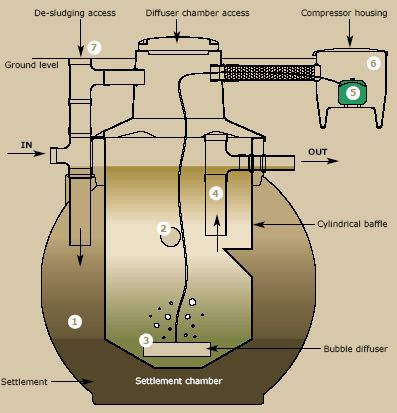 De-sludging access
Diffuser chamber access
Compressor housing
7
Ground level
6
5
IN
OUT
4
Cylindrical baffle
2
1
3
Bubble diffuser
Settlement
Settlement chamber