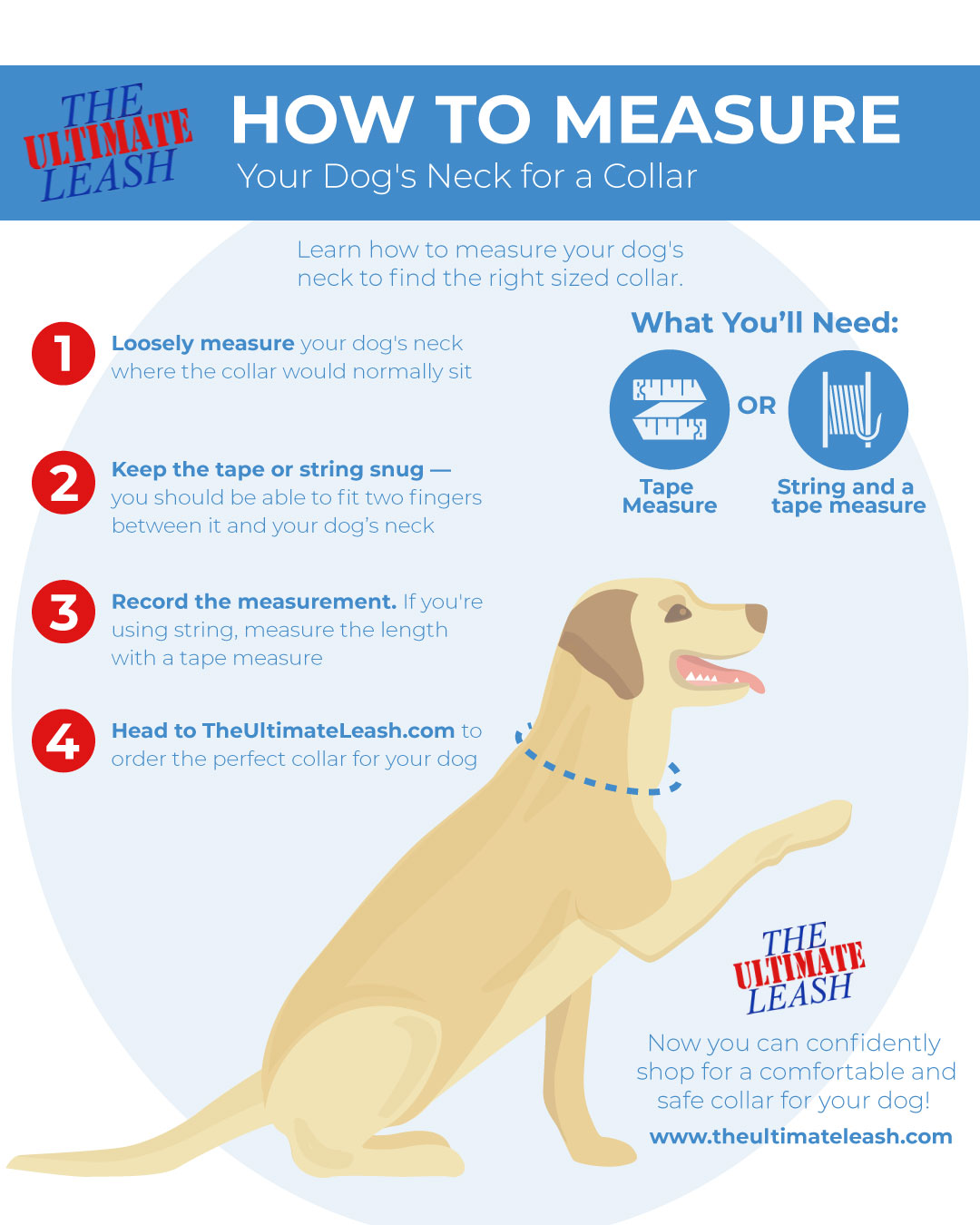 THE ULTIMATE LEASH

HOW TO MEASURE
Your Dog's Neck for a Collar

Learn how to measure your dog's neck to find the right sized collar.

1 Loosely measure your dog's neck where the collar would normally sit

2 Keep the tape or string snug — you should be able to fit two fingers between it and your dog's neck

3 Record the measurement. If you're using string, measure the length with a tape measure

4 Head to TheUltimateLeash.com to order the perfect collar for your dog

What You'll Need:

Tape Measure

OR

String and a tape measure

THE ULTIMATE LEASH

Now you can confidently shop for a comfortable and safe collar for your dog!

www.theultimateleash.com