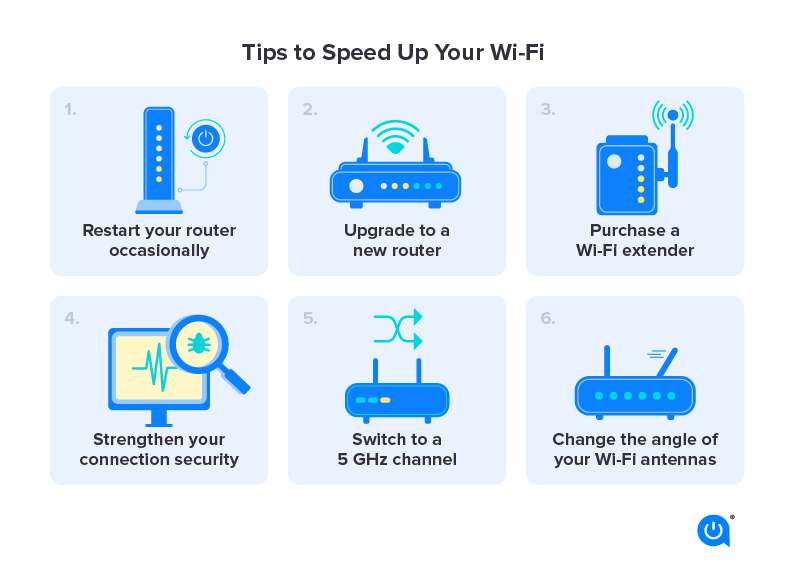 Tips to Speed Up Your Wi-Fi

1.
Restart your router occasionally

2.
Upgrade to a new router

3.
Purchase a Wi-Fi extender

4.
Strengthen your connection security

5.
Switch to a 5 GHz channel

6.
Change the angle of your Wi-Fi antennas