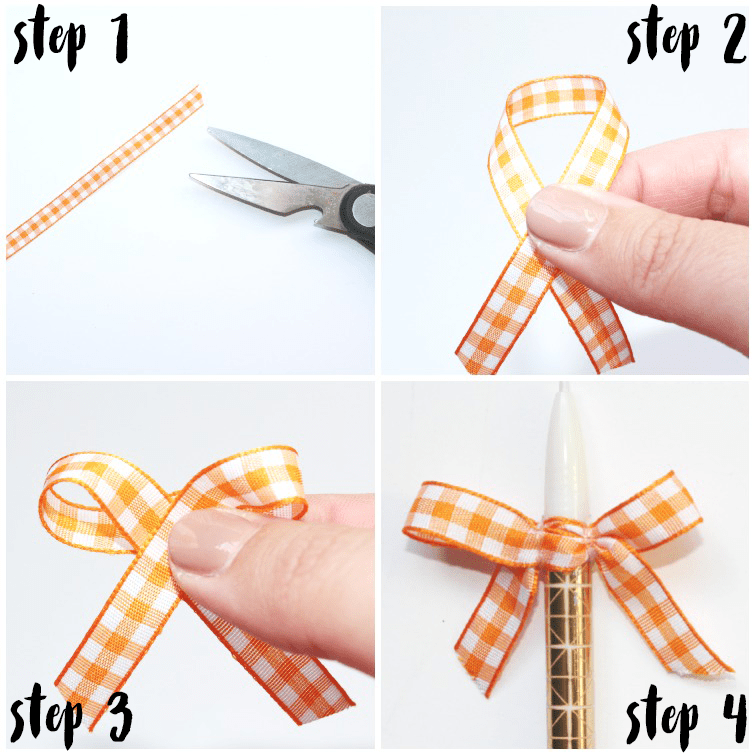 step 1

step 2

step 3

step 4