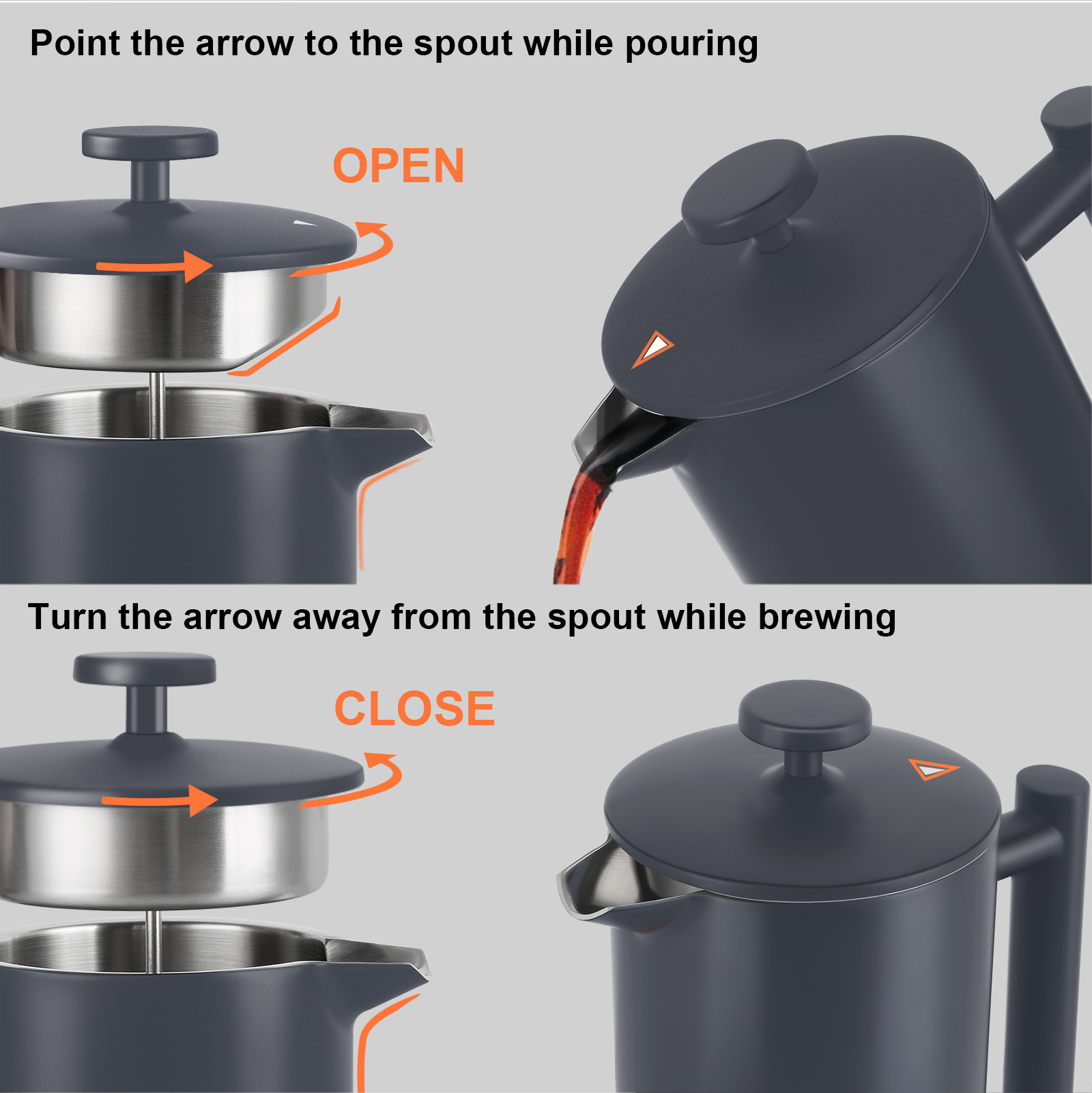 Point the arrow to the spout while pouring

OPEN

Turn the arrow away from the spout while brewing

CLOSE