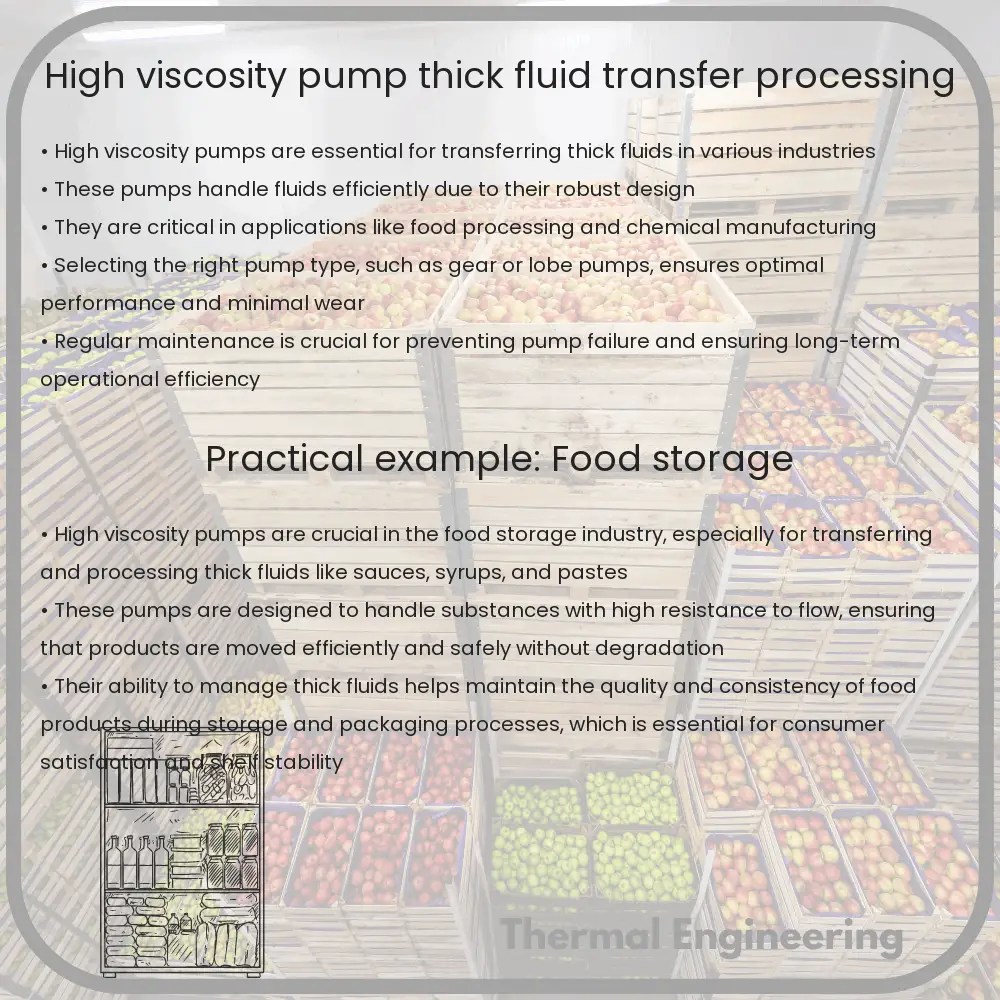 High viscosity pump thick fluid transfer processing

• High viscosity pumps are essential for transferring thick fluids in various industries
• These pumps handle fluids efficiently due to their robust design
• They are critical in applications like food processing and chemical manufacturing
• Selecting the right pump type, such as gear or lobe pumps, ensures optimal performance and minimal wear
• Regular maintenance is crucial for preventing pump failure and ensuring long-term operational efficiency

Practical example: Food storage

• High viscosity pumps are crucial in the food storage industry, especially for transferring and processing thick fluids like sauces, syrups, and pastes
• These pumps are designed to handle substances with high resistance to flow, ensuring that products are moved efficiently and safely without degradation
• Their ability to manage thick fluids helps maintain the quality and consistency of food products during storage and packaging processes, which is essential for consumer satisfaction and shelf stability

Thermal Engineering