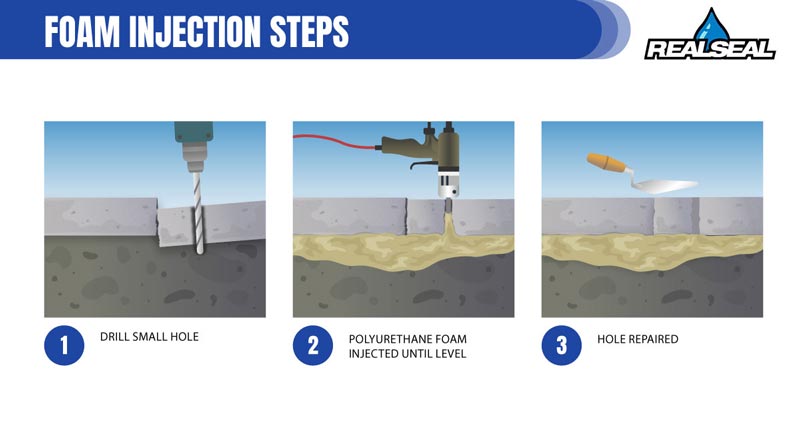 FOAM INJECTION STEPS

REALSEAL

1 DRILL SMALL HOLE

2 POLYURETHANE FOAM INJECTED UNTIL LEVEL

3 HOLE REPAIRED