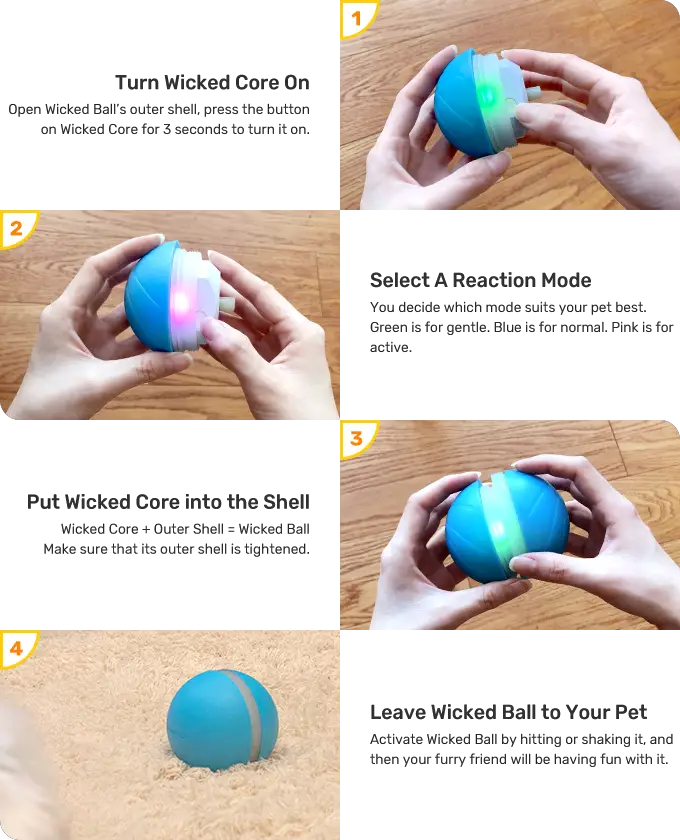 Turn Wicked Core On

Open Wicked Ball's outer shell, press the button on Wicked Core for 3 seconds to turn it on.

1

2

Select A Reaction Mode

You decide which mode suits your pet best. Green is for gentle. Blue is for normal. Pink is for active.

Put Wicked Core into the Shell

Wicked Core + Outer Shell = Wicked Ball
Make sure that its outer shell is tightened.

3

4

Leave Wicked Ball to Your Pet

Activate Wicked Ball by hitting or shaking it, and then your furry friend will be having fun with it.