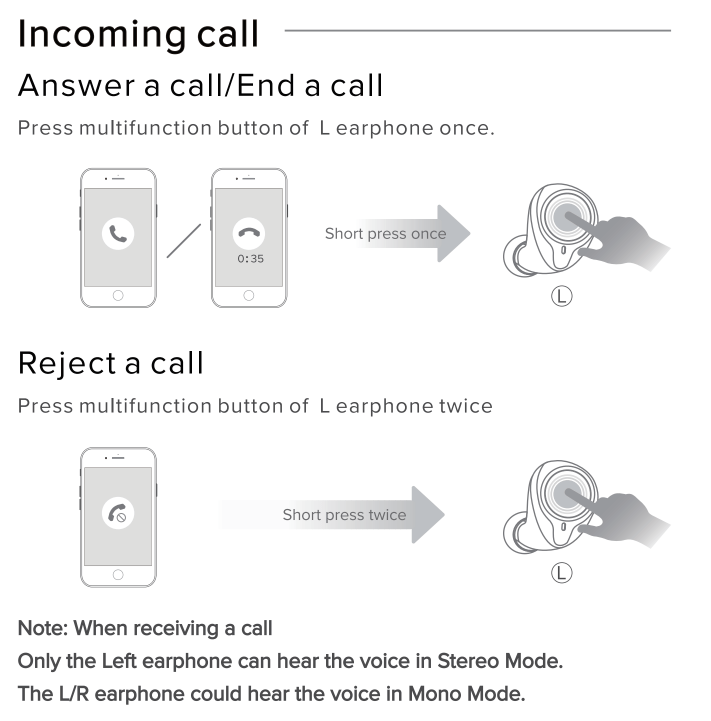 Incoming call

Answer a call/End a call

Press multifunction button of L earphone once.

0:35

Short press once

L

Reject a call

Press multifunction button of L earphone twice

Short press twice

L

Note: When receiving a call
Only the Left earphone can hear the voice in Stereo Mode.
The L/R earphone could hear the voice in Mono Mode.