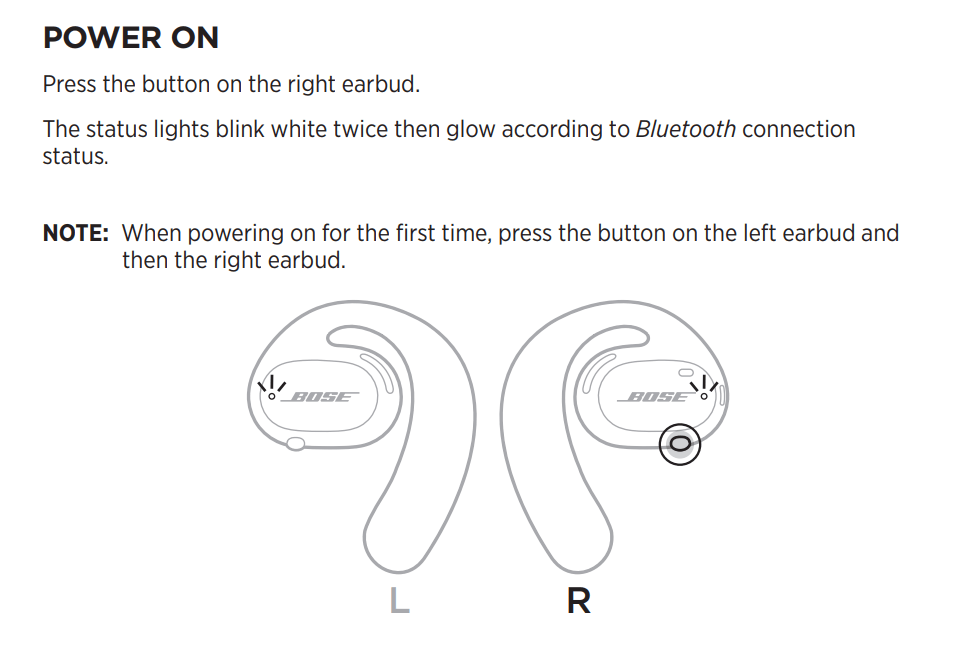 POWER ON

Press the button on the right earbud.

The status lights blink white twice then glow according to Bluetooth connection status.

NOTE: When powering on for the first time, press the button on the left earbud and then the right earbud.

BOSE

BOSE

L

R