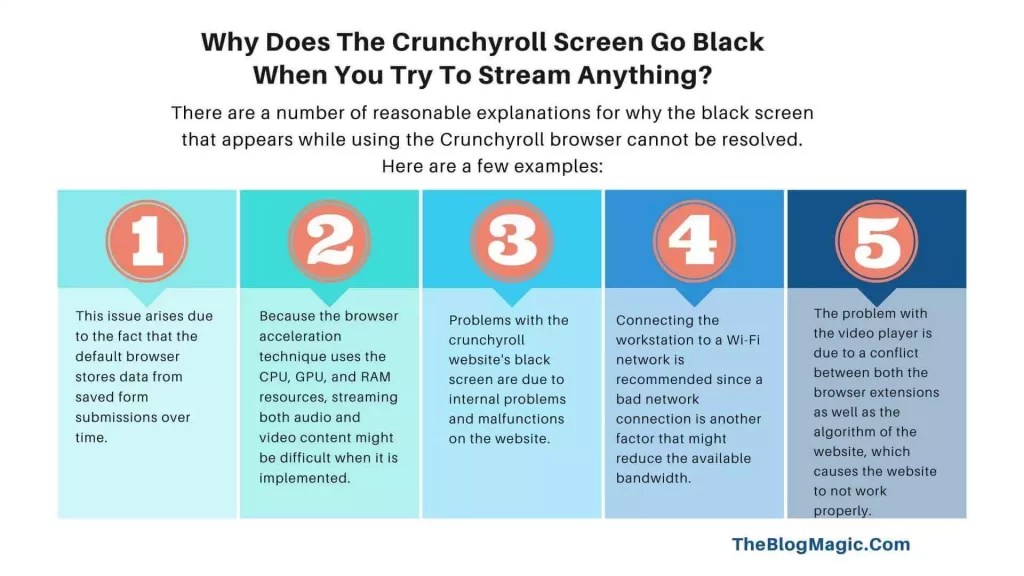 Why Does The Crunchyroll Screen Go Black When You Try To Stream Anything?

There are a number of reasonable explanations for why the black screen that appears while using the Crunchyroll browser cannot be resolved. Here are a few examples:

1

This issue arises due to the fact that the default browser stores data from saved form submissions over time.

2

Because the browser acceleration technique uses the CPU, GPU, and RAM resources, streaming both audio and video content might be difficult when it is implemented.

3

Problems with the crunchyroll website's black screen are due to internal problems and malfunctions on the website.

4

Connecting the workstation to a Wi-Fi network is recommended since a bad network connection is another factor that might reduce the available bandwidth.

5

The problem with the video player is due to a conflict between both the browser extensions as well as the algorithm of the website, which causes the website to not work properly.

TheBlogMagic.Com