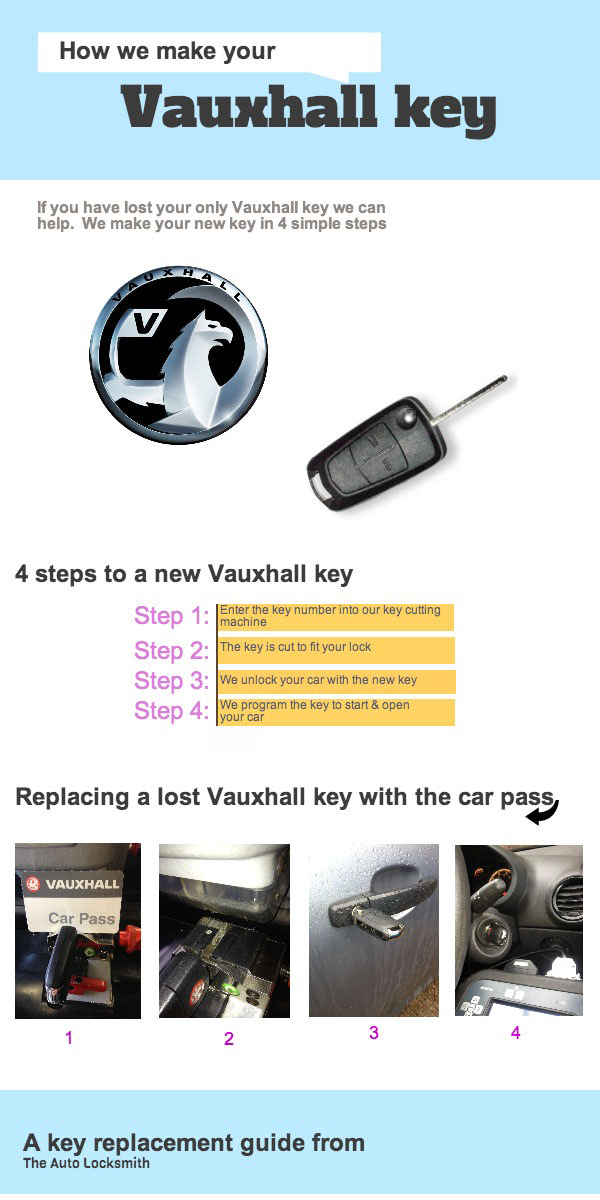 How we make your

Vauxhall key

If you have lost your only Vauxhall key we can help. We make your new key in 4 simple steps

VAUXHALL

V

4 steps to a new Vauxhall key

Step 1: Enter the key number into our key cutting machine

Step 2: The key is cut to fit your lock

Step 3: We unlock your car with the new key

Step 4: We program the key to start & open your car

Replacing a lost Vauxhall key with the car pass

VAUXHALL
Car Pass

1

2

3

4

A key replacement guide from
The Auto Locksmith