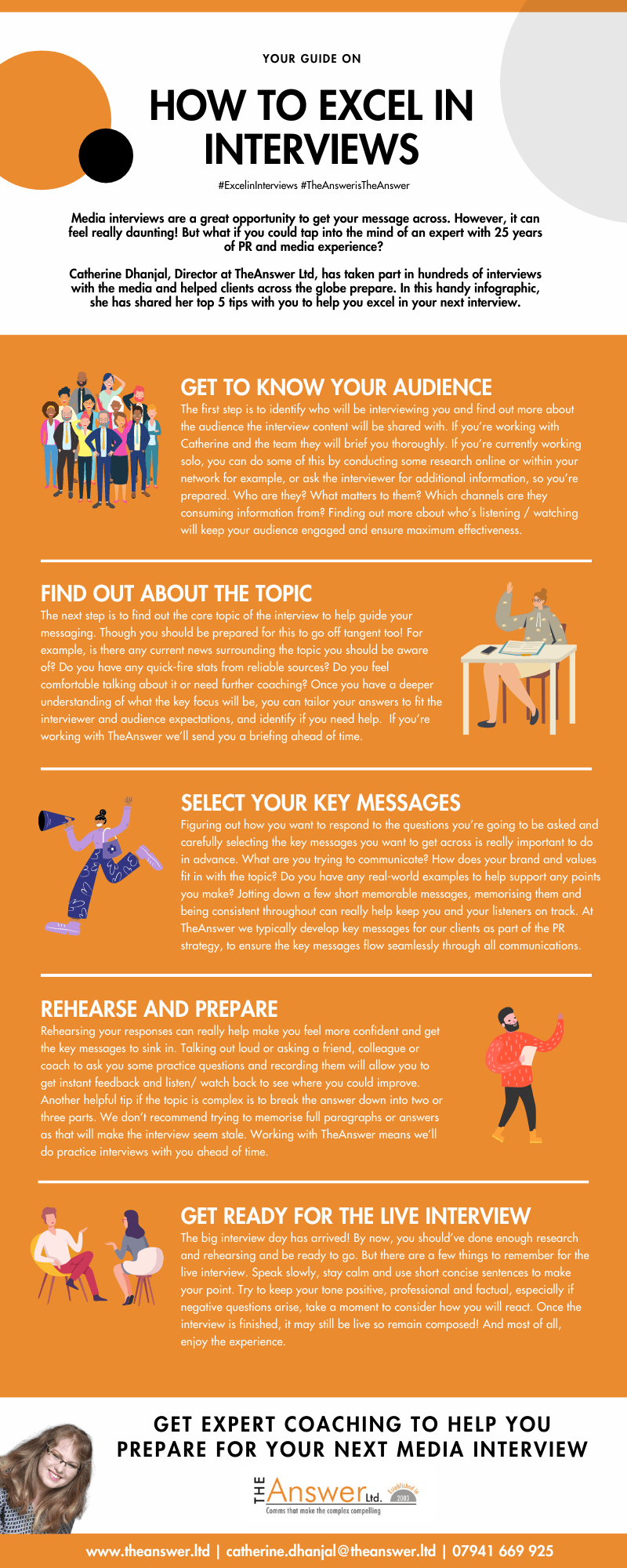 YOUR GUIDE ON

HOW TO EXCEL IN INTERVIEWS

#ExcelinInterviews #TheAnswerisTheAnswer

Media interviews are a great opportunity to get your message across. However, it can feel really daunting! But what if you could tap into the mind of an expert with 25 years of PR and media experience?

Catherine Dhanjal, Director at TheAnswer Ltd, has taken part in hundreds of interviews with the media and helped clients across the globe prepare. In this handy infographic, she has shared her top 5 tips with you to help you excel in your next interview.

GET TO KNOW YOUR AUDIENCE

The first step is to identify who will be interviewing you and find out more about the audience the interview content will be shared with. If you're working with Catherine and the team they will brief you thoroughly. If you're currently working solo, you can do some of this by conducting some research online or within your network for example, or ask the interviewer for additional information, so you're prepared. Who are they? What matters to them? Which channels are they consuming information from? Finding out more about who's listening / watching will keep your audience engaged and ensure maximum effectiveness.

FIND OUT ABOUT THE TOPIC

The next step is to find out the core topic of the interview to help guide your messaging. Though you should be prepared for this to go off tangent too! For example, is there any current news surrounding the topic you should be aware of? Do you have any quick-fire stats from reliable sources? Do you feel comfortable talking about it or need further coaching? Once you have a deeper understanding of what the key focus will be, you can tailor your answers to fit the interviewer and audience expectations, and identify if you need help. If you're working with TheAnswer we'll send you a briefing ahead of time.

SELECT YOUR KEY MESSAGES

Figuring out how you want to respond to the questions you're going to be asked and carefully selecting the key messages you want to get across is really important to do in advance. What are you trying to communicate? How does your brand and values fit in with the topic? Do you have any real-world examples to help support any points you make? Jotting down a few short memorable messages, memorising them and being consistent throughout can really help keep you and your listeners on track. At TheAnswer we typically develop key messages for our clients as part of the PR strategy, to ensure the key messages flow seamlessly through all communications.

REHEARSE AND PREPARE

Rehearsing your responses can really help make you feel more confident and get the key messages to sink in. Talking out loud or asking a friend, colleague or coach to ask you some practice questions and recording them will allow you to get instant feedback and listen/ watch back to see where you could improve. Another helpful tip if the topic is complex is to break the answer down into two or three parts. We don't recommend trying to memorise full paragraphs or answers as that will make the interview seem stale. Working with TheAnswer means we'll do practice interviews with you ahead of time.

GET READY FOR THE LIVE INTERVIEW

The big interview day has arrived! By now, you should've done enough research and rehearsing and be ready to go. But there are a few things to remember for the live interview. Speak slowly, stay calm and use short concise sentences to make your point. Try to keep your tone positive, professional and factual, especially if negative questions arise, take a moment to consider how you will react. Once the interview is finished, it may still be live so remain composed! And most of all, enjoy the experience.

GET EXPERT COACHING TO HELP YOU PREPARE FOR YOUR NEXT MEDIA INTERVIEW

THE Answer Ltd. Established in 2003
Comms that make the complex compelling

www.theanswer.ltd | catherine.dhanjal@theanswer.ltd | 07941 669 925