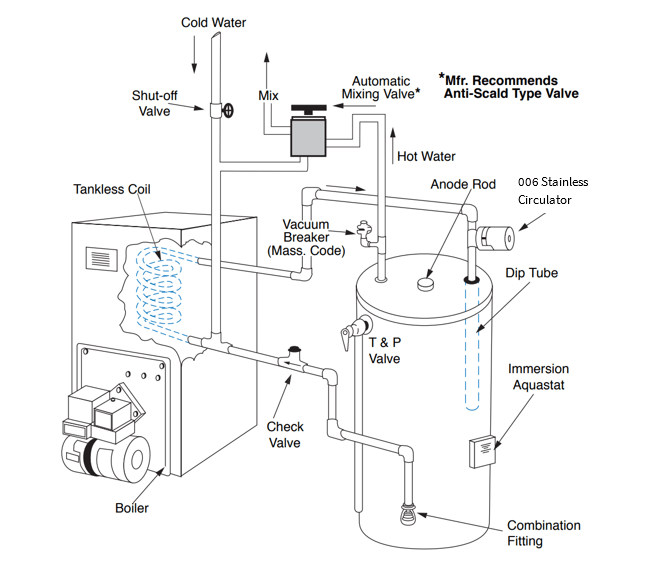 Cold Water

Shut-off Valve

Mix

Automatic Mixing Valve*

*Mfr. Recommends Anti-Scald Type Valve

Hot Water

Tankless Coil

Anode Rod

006 Stainless Circulator

Vacuum Breaker (Mass. Code)

Dip Tube

T & P Valve

Immersion Aquastat

Check Valve

Boiler

Combination Fitting