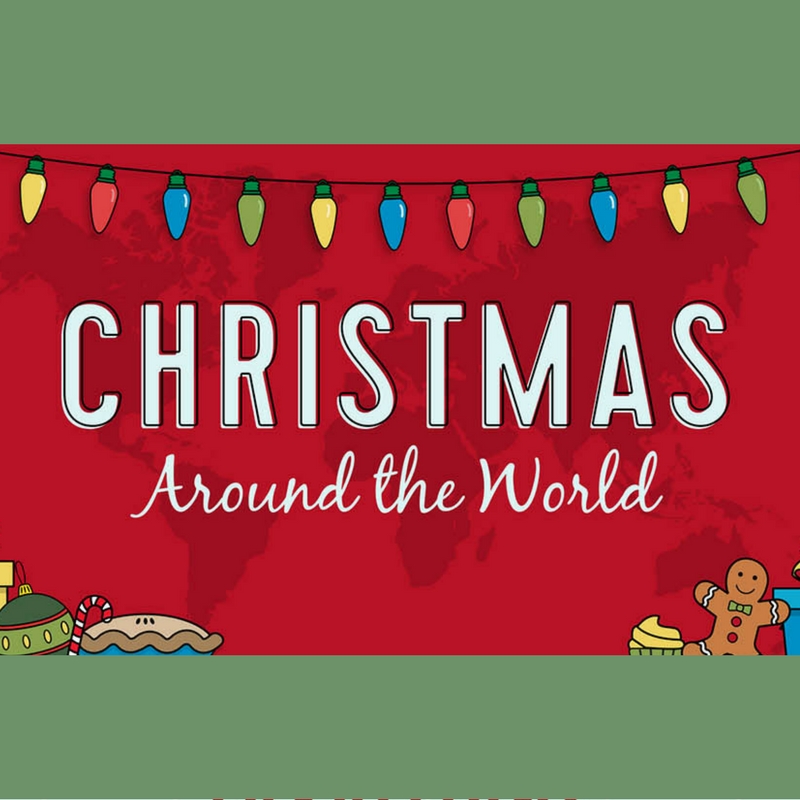 CHRISTMAS
Around the World