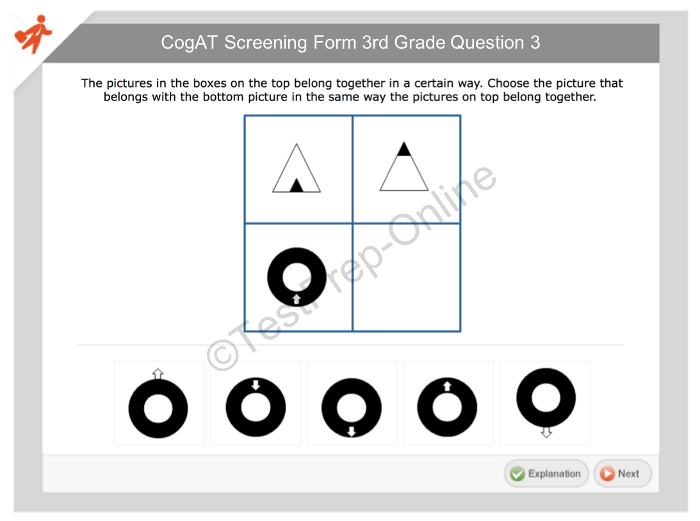 CogAT Screening Form 3rd Grade Question 3

The pictures in the boxes on the top belong together in a certain way. Choose the picture that belongs with the bottom picture in the same way the pictures on top belong together.

©TestPrep-Online

Explanation

Next