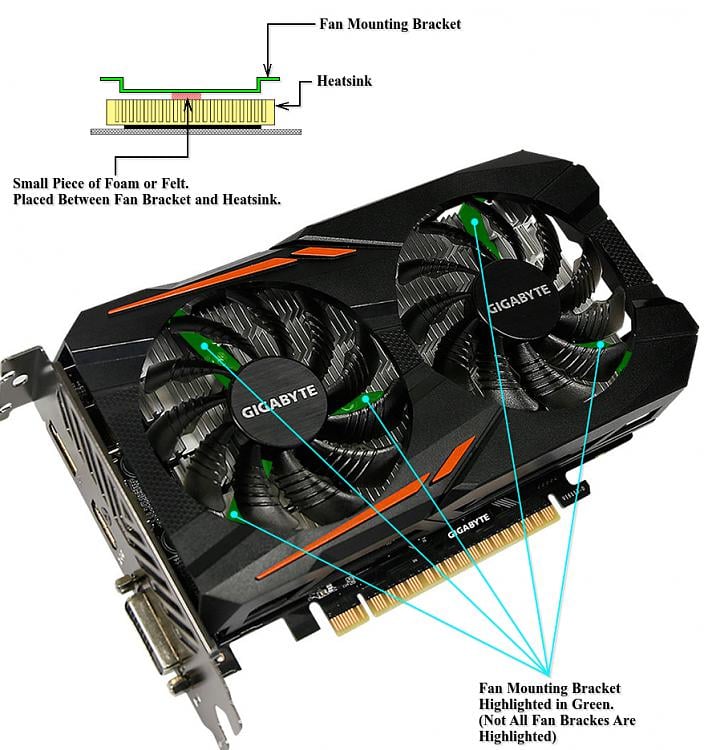 Fan Mounting Bracket

Heatsink

Small Piece of Foam or Felt.
Placed Between Fan Bracket and Heatsink.

GIGABYTE

GIGABYTE

GIGABYTE

Fan Mounting Bracket
Highlighted in Green.
(Not All Fan Brackes Are
Highlighted)