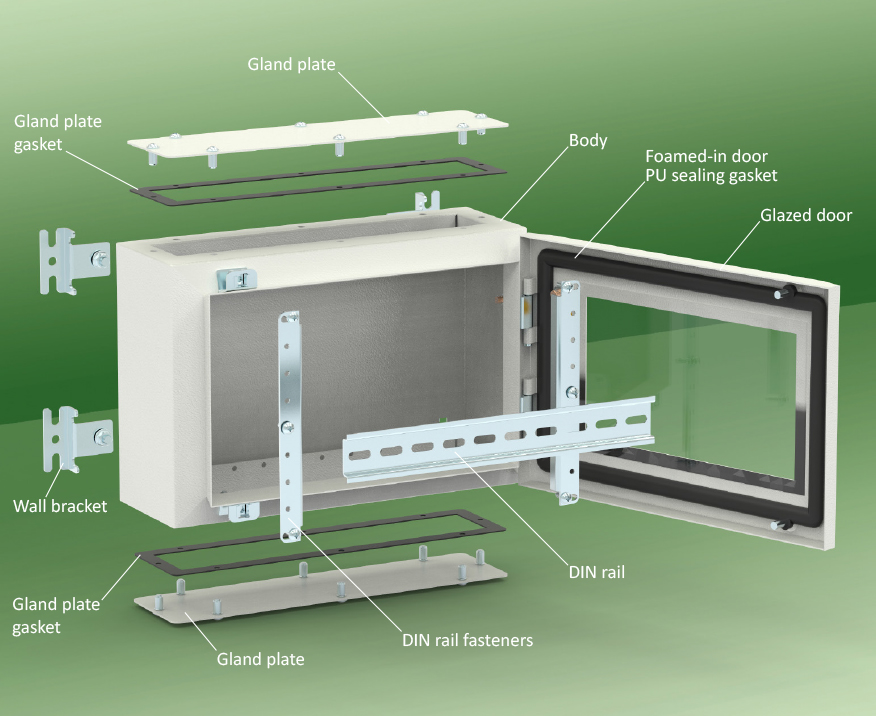 Gland plate

Gland plate gasket

Body

Foamed-in door PU sealing gasket

Glazed door

Wall bracket

DIN rail

Gland plate gasket

DIN rail fasteners

Gland plate