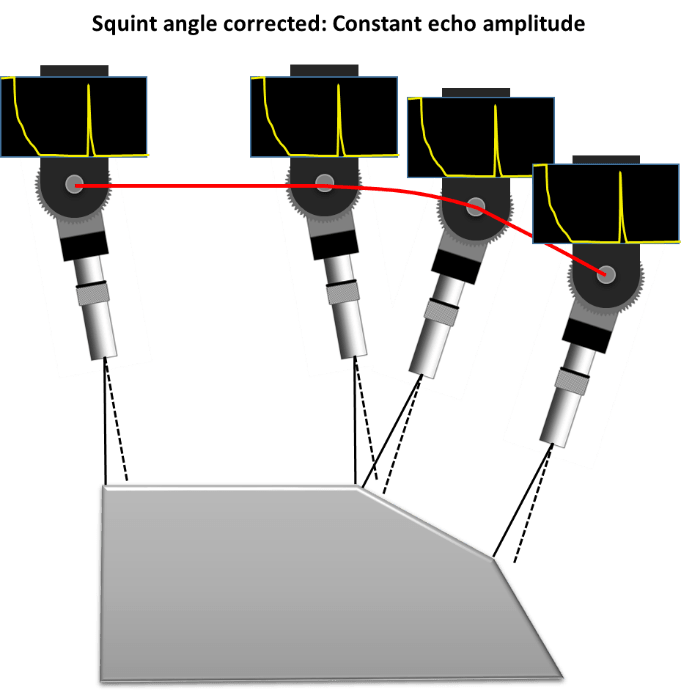 Squint angle corrected: Constant echo amplitude