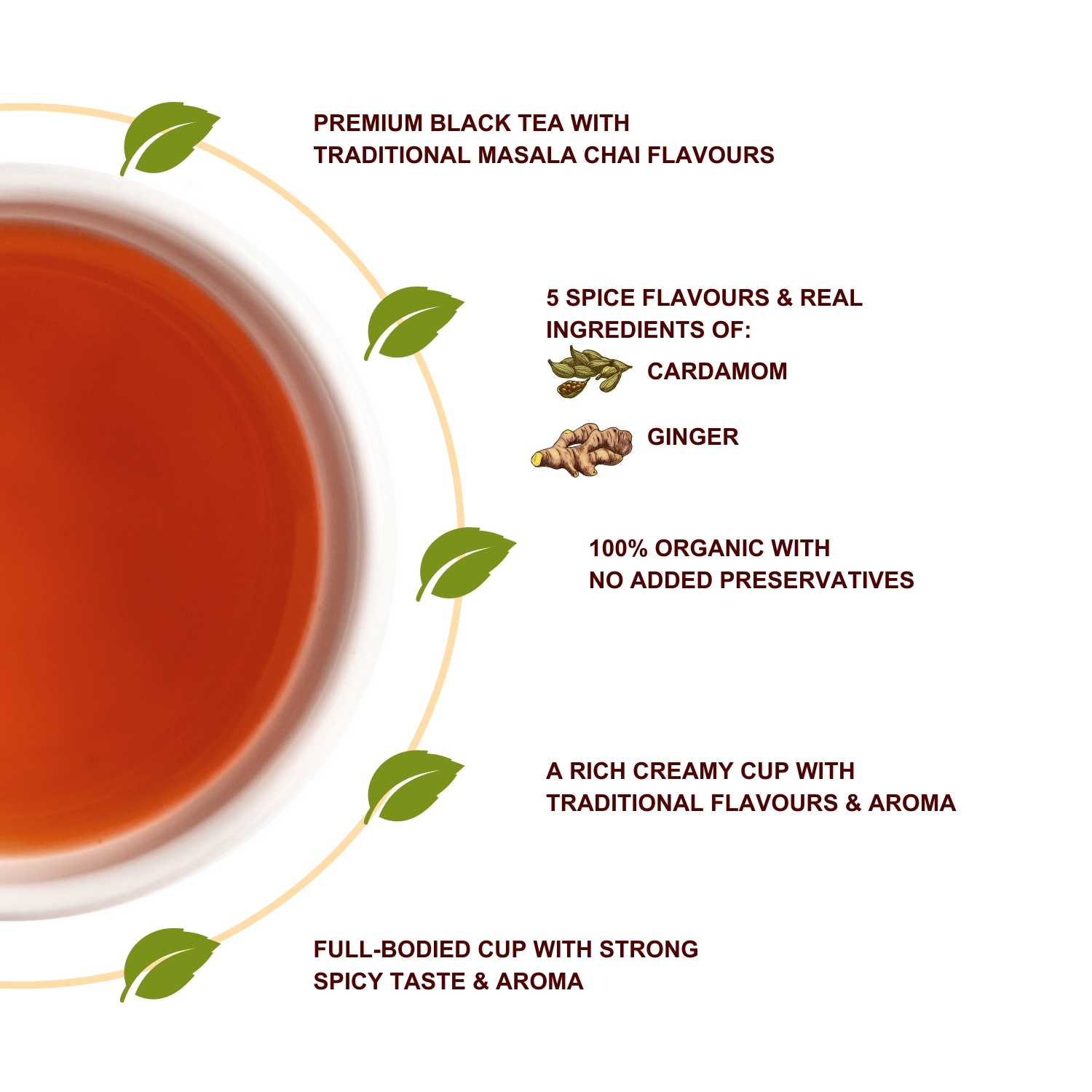 PREMIUM BLACK TEA WITH
TRADITIONAL MASALA CHAI FLAVOURS

5 SPICE FLAVOURS & REAL
INGREDIENTS OF:

CARDAMOM

GINGER

100% ORGANIC WITH
NO ADDED PRESERVATIVES

A RICH CREAMY CUP WITH
TRADITIONAL FLAVOURS & AROMA

FULL-BODIED CUP WITH STRONG
SPICY TASTE & AROMA