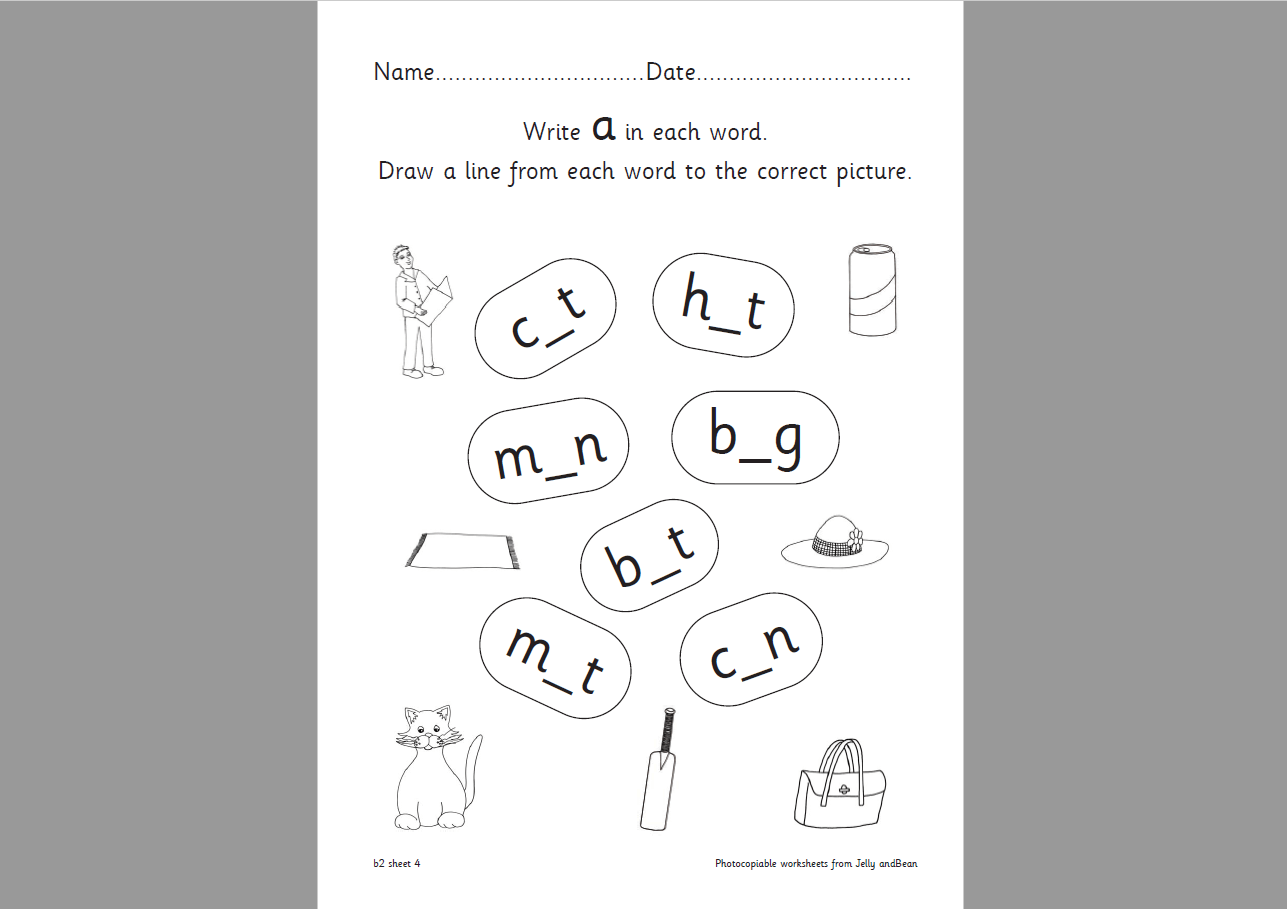 Name................................Date................................

Write a in each word.

Draw a line from each word to the correct picture.

c_t

h_t

m_n

b_g

b_t

m_t

c_n

b2 sheet 4

Photocopiable worksheets from Jelly andBean