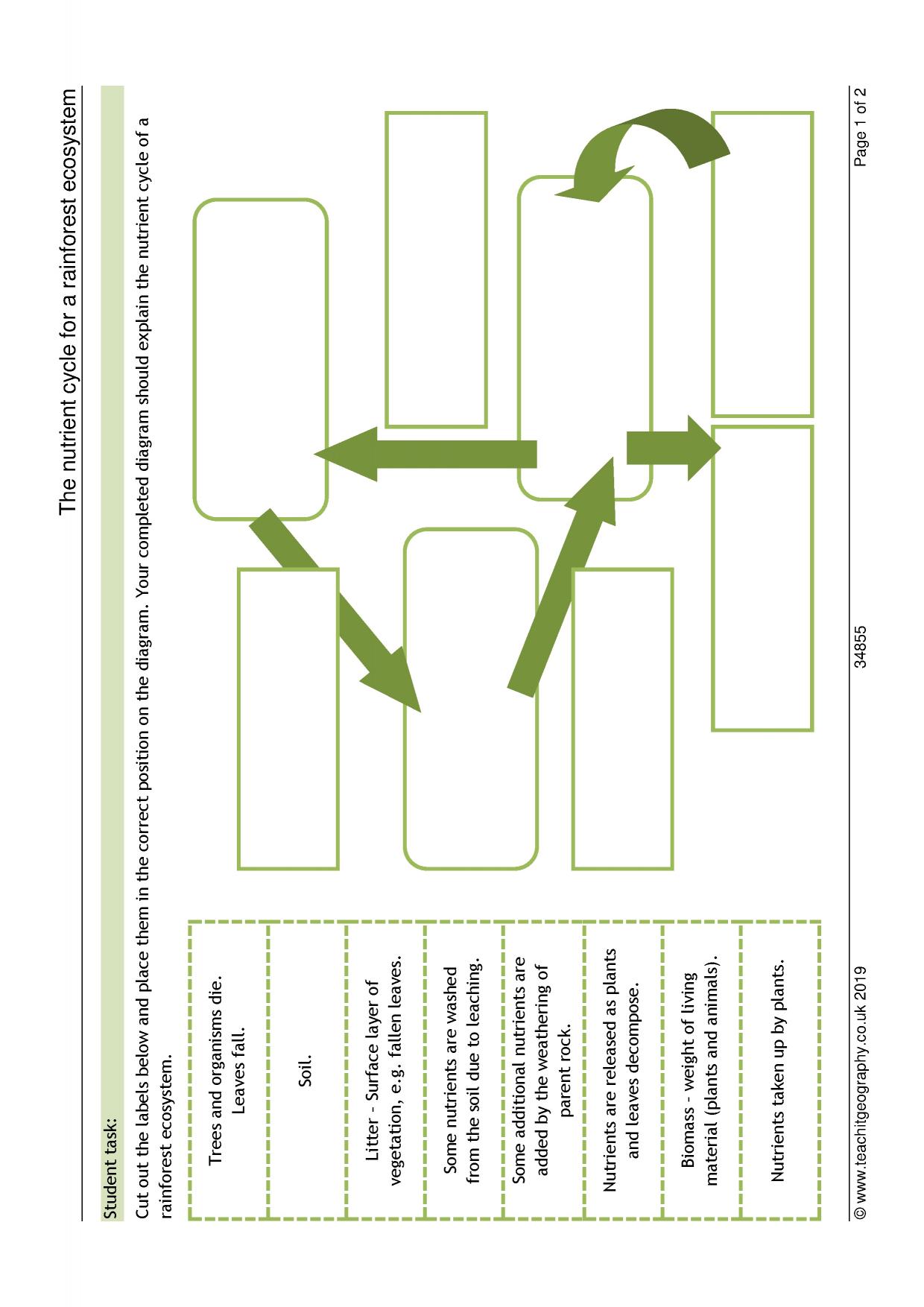 The nutrient cycle for a rainforest ecosystem

Student task:

Cut out the labels below and place them in the correct position on the diagram. Your completed diagram should explain the nutrient cycle of a rainforest ecosystem.

Trees and organisms die. Leaves fall.

Soil.

Litter - Surface layer of vegetation, e.g. fallen leaves.

Some nutrients are washed from the soil due to leaching.

Some additional nutrients are added by the weathering of parent rock.

Nutrients are released as plants and leaves decompose.

Biomass - weight of living material (plants and animals).

Nutrients taken up by plants.

© www.teachitgeography.co.uk 2019

34855

Page 1 of 2