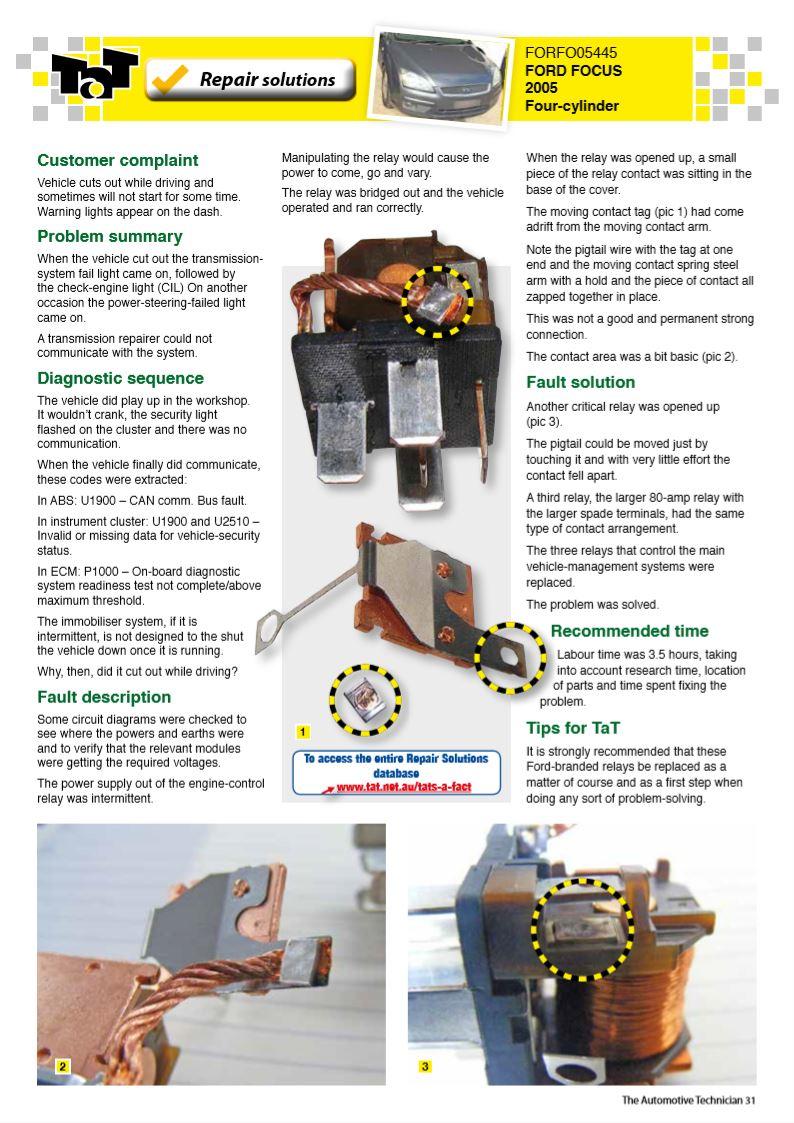 TaT

Repair solutions

FORFO05445
FORD FOCUS
2005
Four-cylinder

Customer complaint

Vehicle cuts out while driving and sometimes will not start for some time. Warning lights appear on the dash.

Problem summary

When the vehicle cut out the transmission-system fail light came on, followed by the check-engine light (CIL) On another occasion the power-steering-failed light came on.

A transmission repairer could not communicate with the system.

Diagnostic sequence

The vehicle did play up in the workshop. It wouldn't crank, the security light flashed on the cluster and there was no communication.

When the vehicle finally did communicate, these codes were extracted:

In ABS: U1900 – CAN comm. Bus fault.

In instrument cluster: U1900 and U2510 – Invalid or missing data for vehicle-security status.

In ECM: P1000 – On-board diagnostic system readiness test not complete/above maximum threshold.

The immobiliser system, if it is intermittent, is not designed to the shut the vehicle down once it is running.

Why, then, did it cut out while driving?

Fault description

Some circuit diagrams were checked to see where the powers and earths were and to verify that the relevant modules were getting the required voltages.

The power supply out of the engine-control relay was intermittent.

Manipulating the relay would cause the power to come, go and vary.

The relay was bridged out and the vehicle operated and ran correctly.

1

To access the entire Repair Solutions database
www.tat.net.au/tats-a-fact

When the relay was opened up, a small piece of the relay contact was sitting in the base of the cover.

The moving contact tag (pic 1) had come adrift from the moving contact arm.

Note the pigtail wire with the tag at one end and the moving contact spring steel arm with a hold and the piece of contact all zapped together in place.

This was not a good and permanent strong connection.

The contact area was a bit basic (pic 2).

Fault solution

Another critical relay was opened up (pic 3).

The pigtail could be moved just by touching it and with very little effort the contact fell apart.

A third relay, the larger 80-amp relay with the larger spade terminals, had the same type of contact arrangement.

The three relays that control the main vehicle-management systems were replaced.

The problem was solved.

Recommended time

Labour time was 3.5 hours, taking into account research time, location of parts and time spent fixing the problem.

Tips for TaT

It is strongly recommended that these Ford-branded relays be replaced as a matter of course and as a first step when doing any sort of problem-solving.

2

3

The Automotive Technician 31