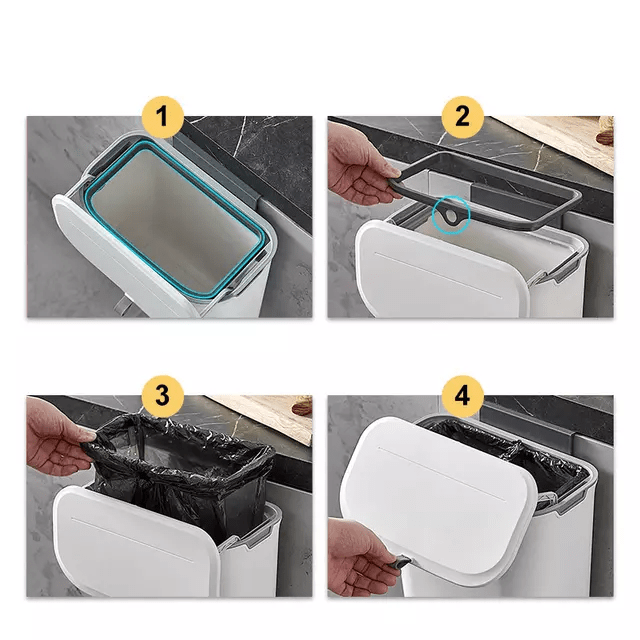 1

2

3

4