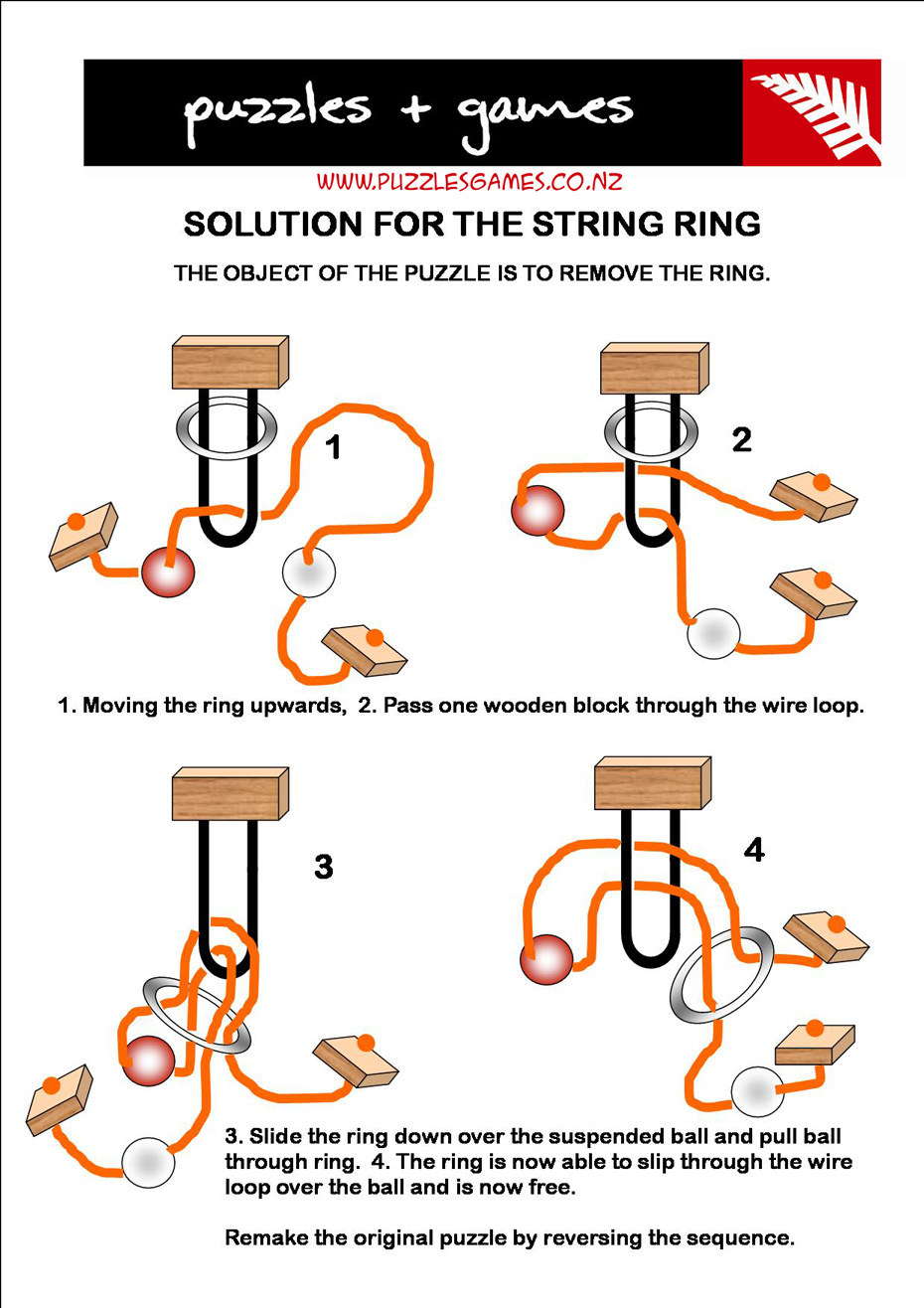 puzzles + games

WWW.PUZZLESGAMES.CO.NZ

SOLUTION FOR THE STRING RING

THE OBJECT OF THE PUZZLE IS TO REMOVE THE RING.

1

2

1. Moving the ring upwards, 2. Pass one wooden block through the wire loop.

3

4

3. Slide the ring down over the suspended ball and pull ball through ring. 4. The ring is now able to slip through the wire loop over the ball and is now free.

Remake the original puzzle by reversing the sequence.