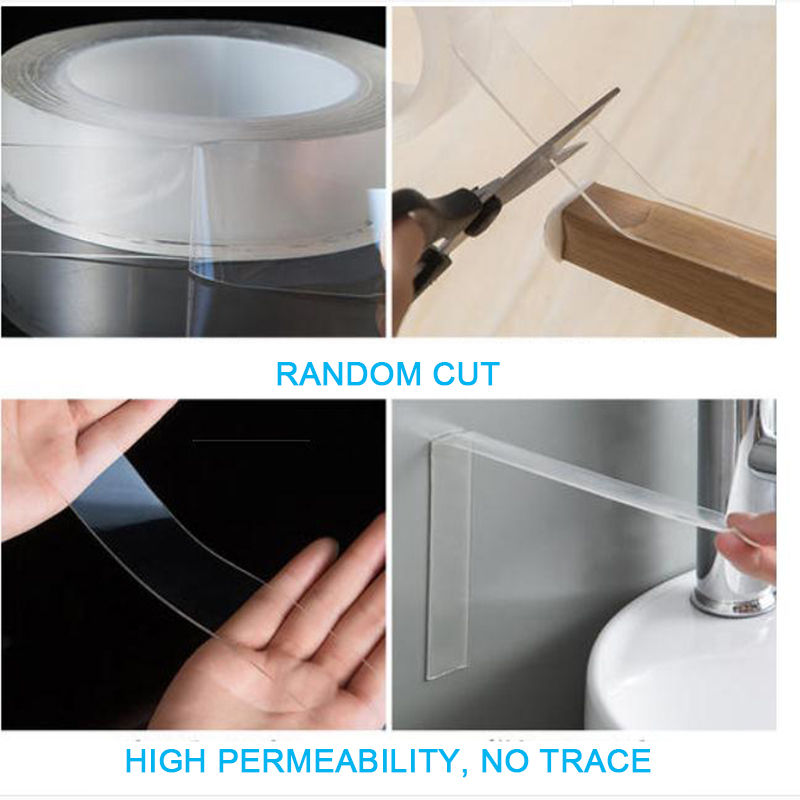 RANDOM CUT

HIGH PERMEABILITY, NO TRACE