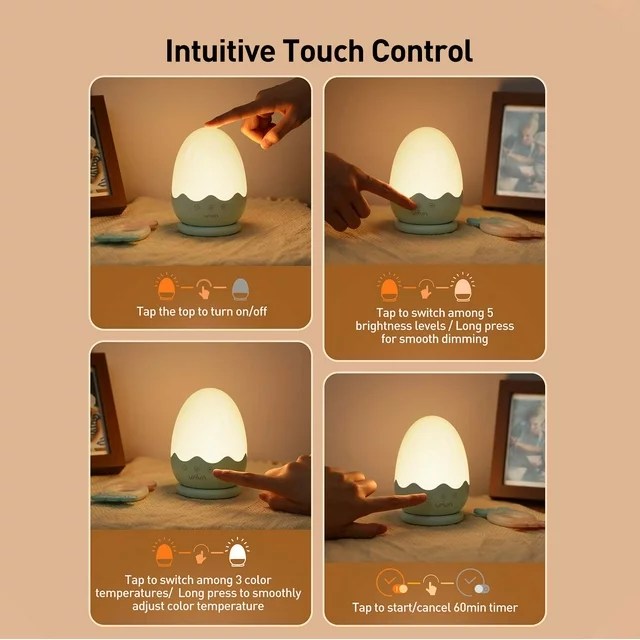 Intuitive Touch Control

Tap the top to turn on/off

Tap to switch among 5 brightness levels / Long press for smooth dimming

Tap to switch among 3 color temperatures/ Long press to smoothly adjust color temperature

Tap to start/cancel 60min timer