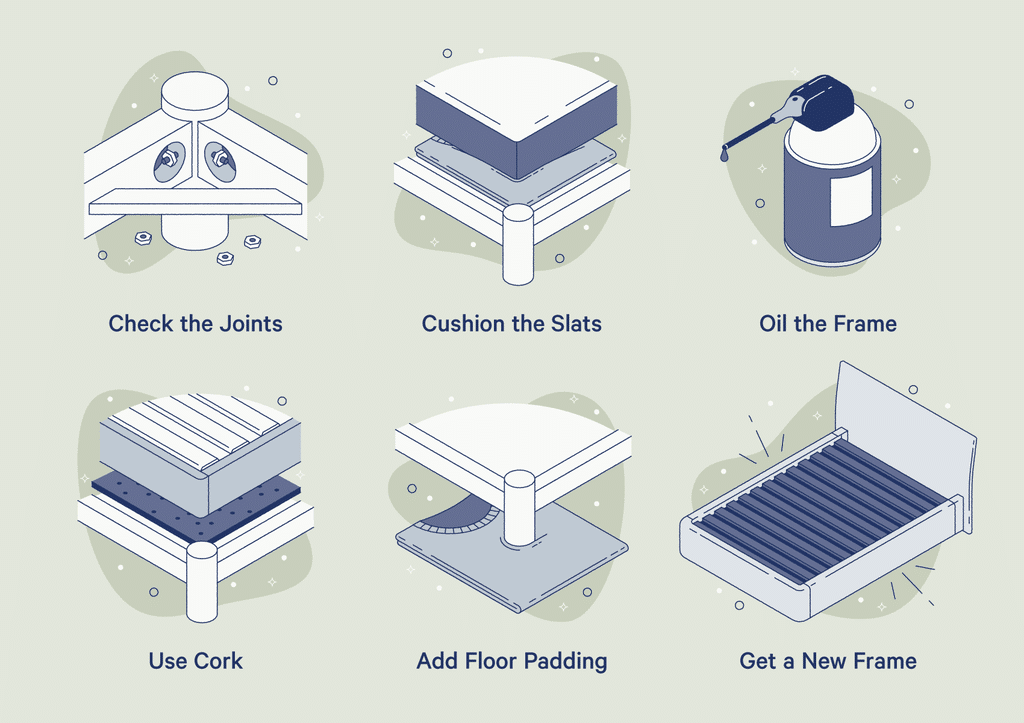 Check the Joints

Cushion the Slats

Oil the Frame

Use Cork

Add Floor Padding

Get a New Frame