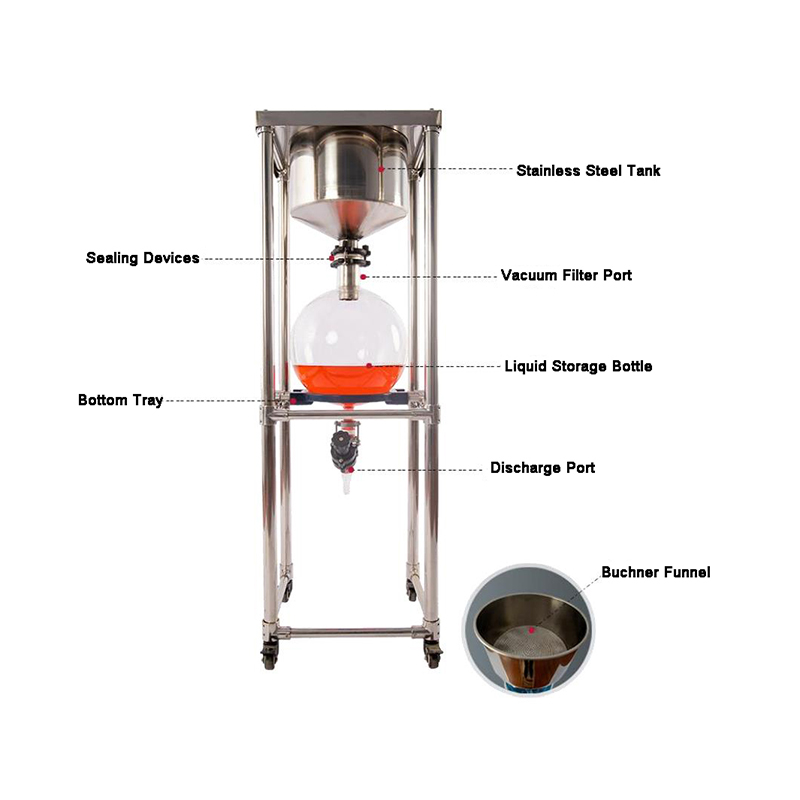 Stainless Steel Tank

Sealing Devices

Vacuum Filter Port

Liquid Storage Bottle

Bottom Tray

Discharge Port

Buchner Funnel