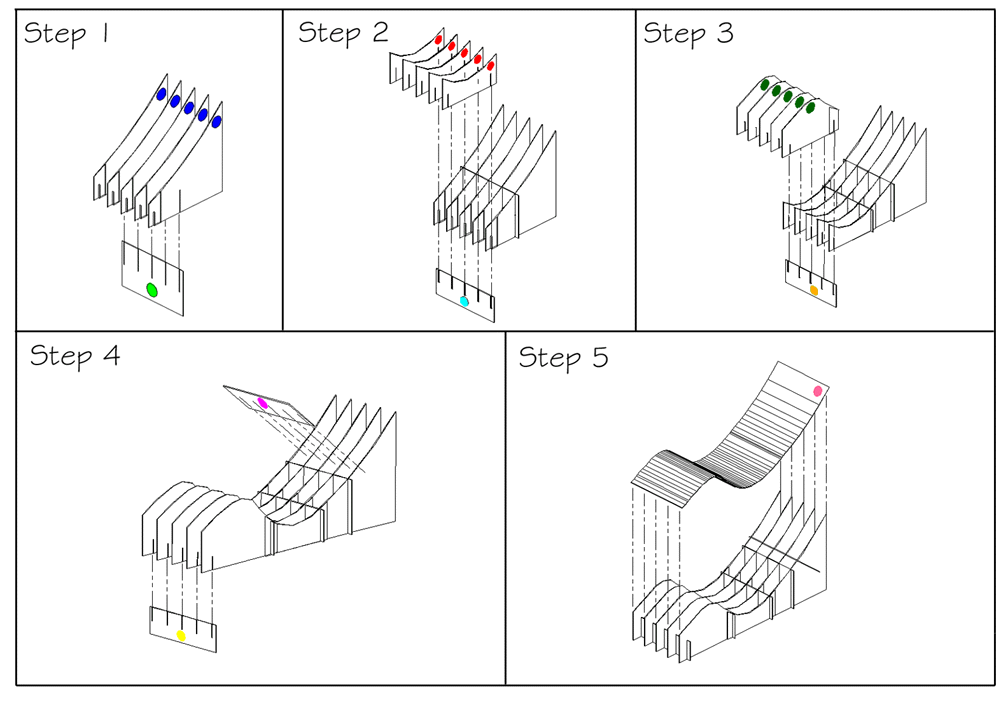 Step 1

Step 2

Step 3

Step 4

Step 5